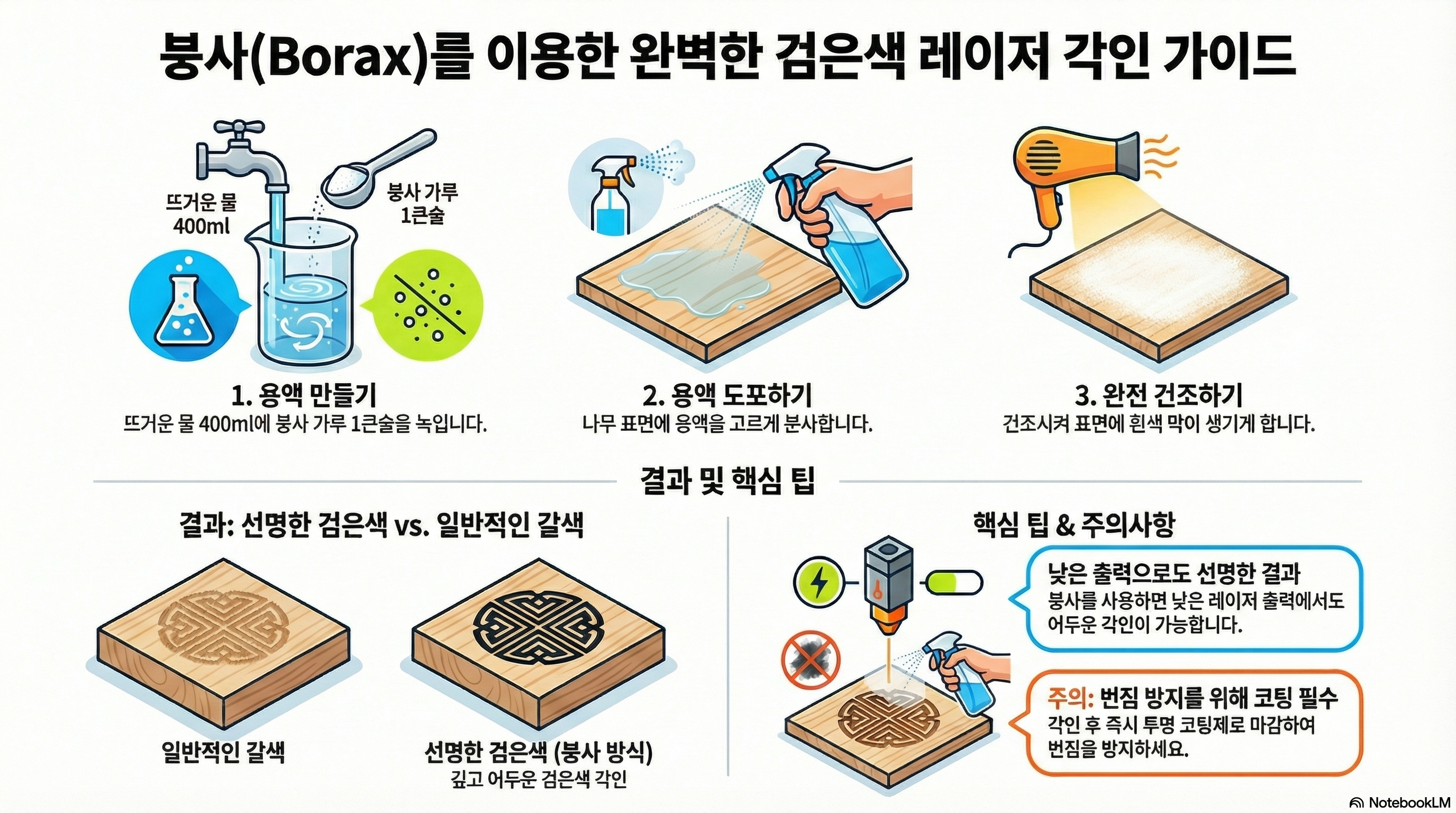 붕사(Borax)를 이용한 완벽한 검은색 레이저 각인 가이드

뜨거운 물 400ml

붕사 가루 1큰술

1. 용액 만들기
뜨거운 물 400ml에 붕사 가루 1큰술을 녹입니다.

2. 용액 도포하기
나무 표면에 용액을 고르게 분사합니다.

3. 완전 건조하기
건조시켜 표면에 흰색 막이 생기게 합니다.

결과 및 핵심 팁

결과: 선명한 검은색 vs. 일반적인 갈색

일반적인 갈색

선명한 검은색 (붕사 방식)
깊고 어두운 검은색 각인

핵심 팁 & 주의사항

낮은 출력으로도 선명한 결과
붕사를 사용하면 낮은 레이저 출력에서도 어두운 각인이 가능합니다.

주의: 번짐 방지를 위해 코팅 필수
각인 후 즉시 투명 코팅제로 마감하여 번짐을 방지하세요.

NotebookLM