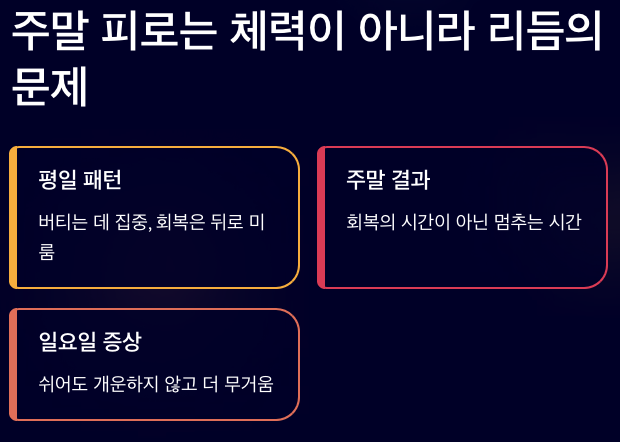 주말 피로는 체력이 아니라 리듬의 문제

평일 패턴

버티는 데 집중, 회복은 뒤로 미룸

주말 결과

회복의 시간이 아닌 멈추는 시간

일요일 증상

쉬어도 개운하지 않고 더 무거움