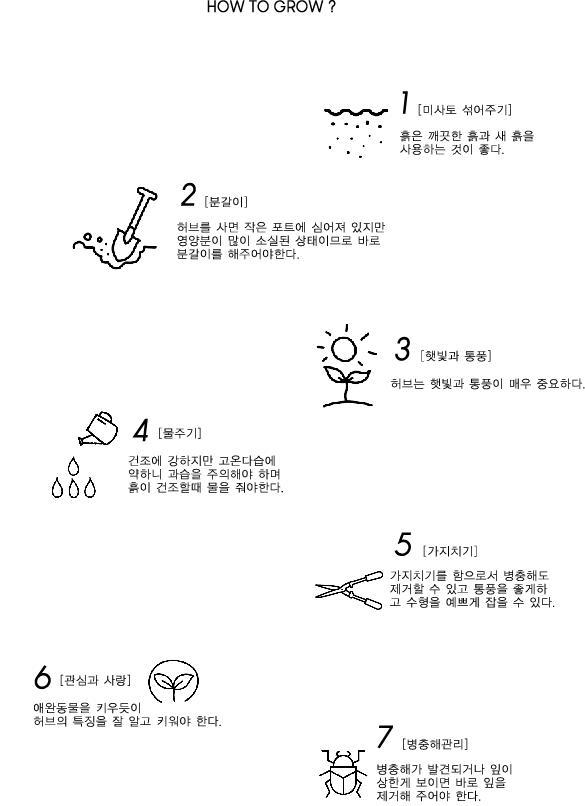 HOW TO GROW ?

1 [미사토 섞어주기]

흙은 깨끗한 흙과 새 흙을 사용하는 것이 좋다.

2 [분갈이]

허브를 사면 작은 포트에 심어져 있지만 영양분이 많이 소실된 상태이므로 바로 분갈이를 해주어야한다.

3 [햇빛과 통풍]

허브는 햇빛과 통풍이 매우 중요하다.

4 [물주기]

건조에 강하지만 고온다습에 약하니 과습을 주의해야 하며 흙이 건조할때 물을 줘야한다.

5 [가지치기]

가지치기를 함으로서 병충해도 제거할 수 있고 통풍을 좋게하고 수형을 예쁘게 잡을 수 있다.

6 [관심과 사랑]

애완동물을 키우듯이 허브의 특징을 잘 알고 키워야 한다.

7 [병충해관리]

병충해가 발견되거나 잎이 상한게 보이면 바로 잎을 제거해 주어야 한다.