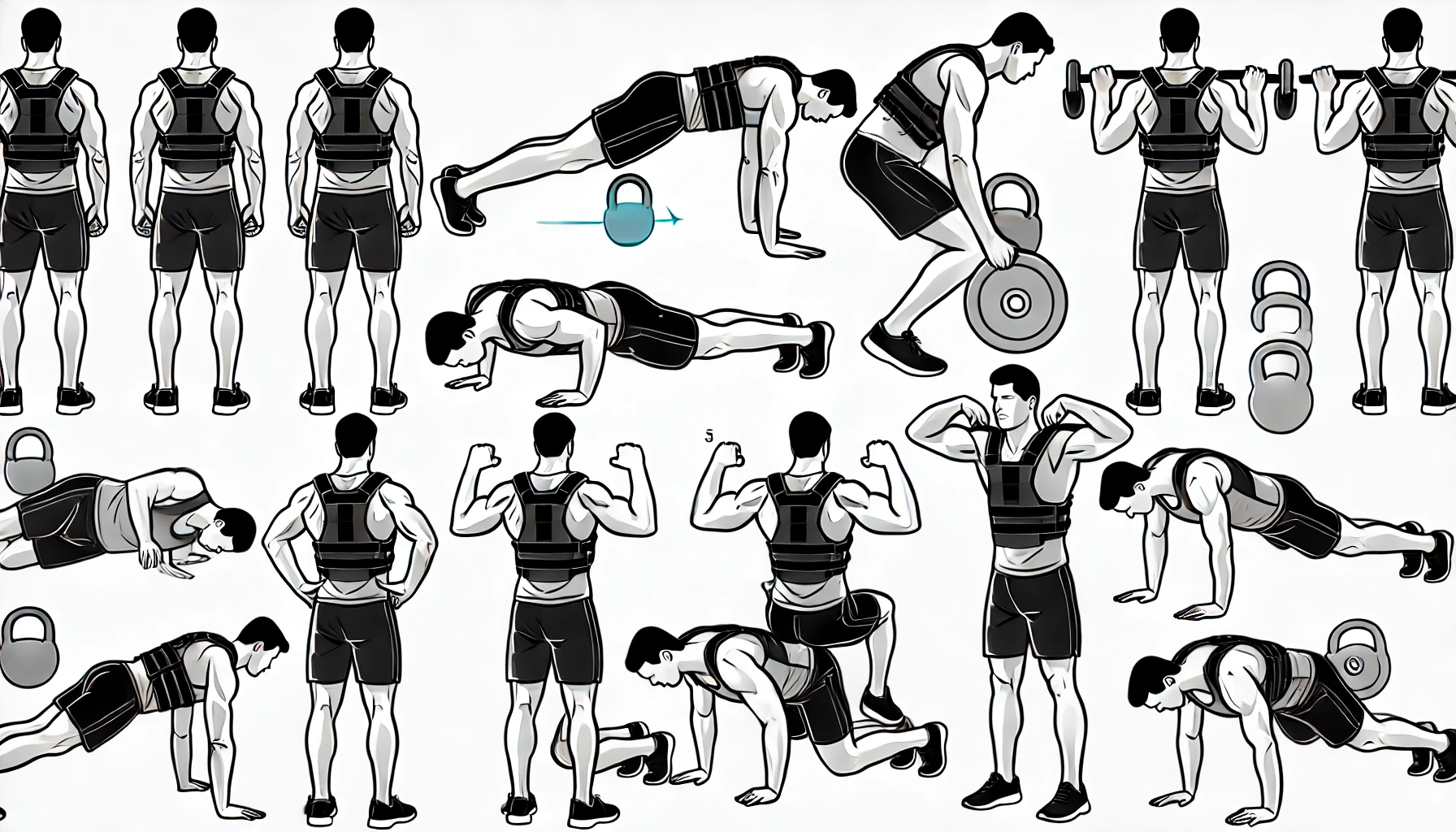 5