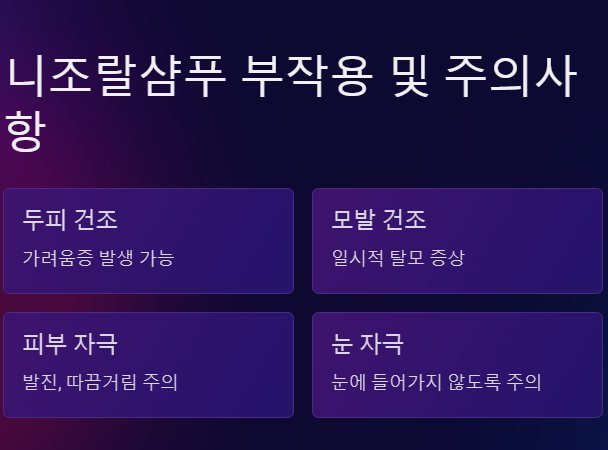 니조랄샴푸 부작용 및 주의사항

두피 건조

가려움증 발생 가능

모발 건조

일시적 탈모 증상

피부 자극

발진, 따끔거림 주의

눈 자극

눈에 들어가지 않도록 주의