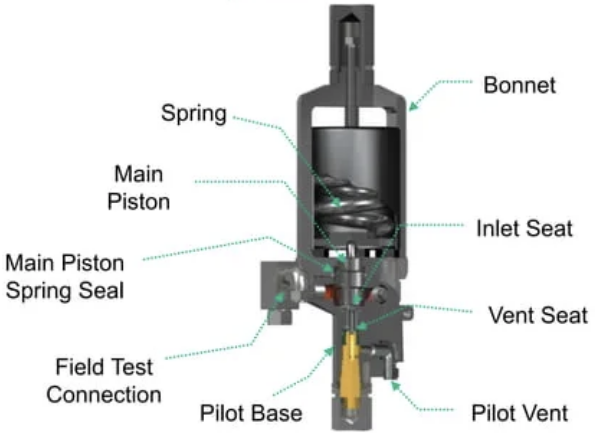 Bonnet

Spring

Main Piston

Inlet Seat

Main Piston Spring Seal

Vent Seat

Field Test Connection

Pilot Base

Pilot Vent