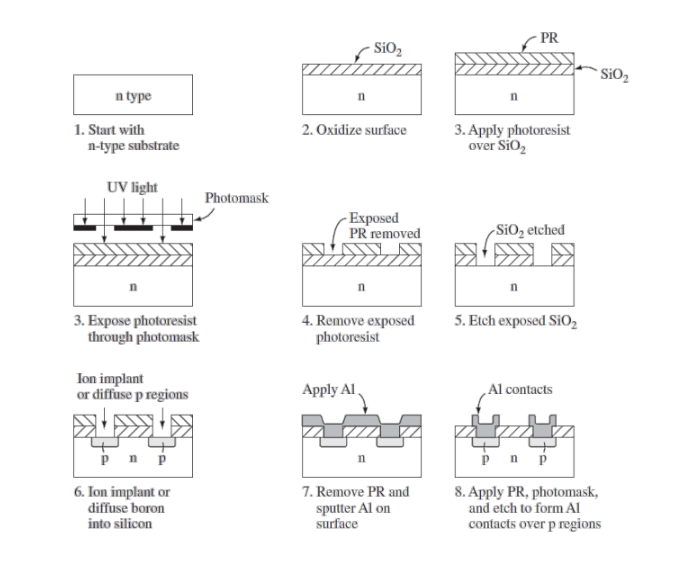 n type

1. Start with n-type substrate

$SiO_2$

n

2. Oxidize surface

PR

$SiO_2$

n

3. Apply photoresist over $SiO_2$

UV light

Photomask

n

3. Expose photoresist through photomask

Exposed PR removed

n

4. Remove exposed photoresist

$SiO_2$ etched

n

5. Etch exposed $SiO_2$

Ion implant or diffuse p regions

p n p

6. Ion implant or diffuse boron into silicon

Apply Al

n

7. Remove PR and sputter Al on surface

Al contacts

p n p

8. Apply PR, photomask, and etch to form Al contacts over p regions