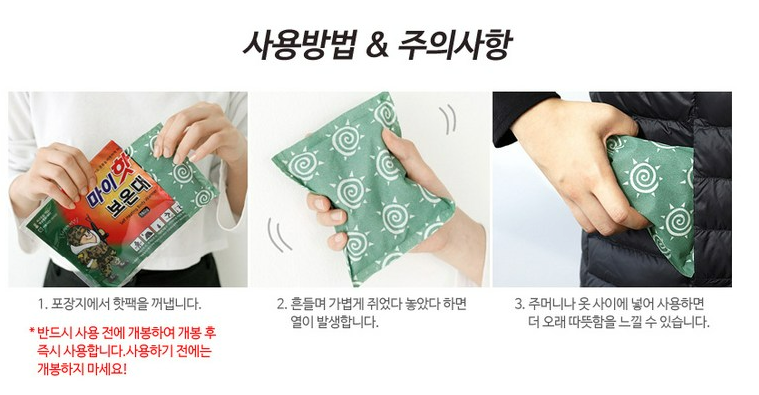 사용방법 & 주의사항

마이핫
보온대

1. 포장지에서 핫팩을 꺼냅니다.

* 반드시 사용 전에 개봉하여 개봉 후 즉시 사용합니다.사용하기 전에는 개봉하지 마세요!

2. 흔들며 가볍게 쥐었다 놓았다 하면 열이 발생합니다.

3. 주머니나 옷 사이에 넣어 사용하면 더 오래 따뜻함을 느낄 수 있습니다.