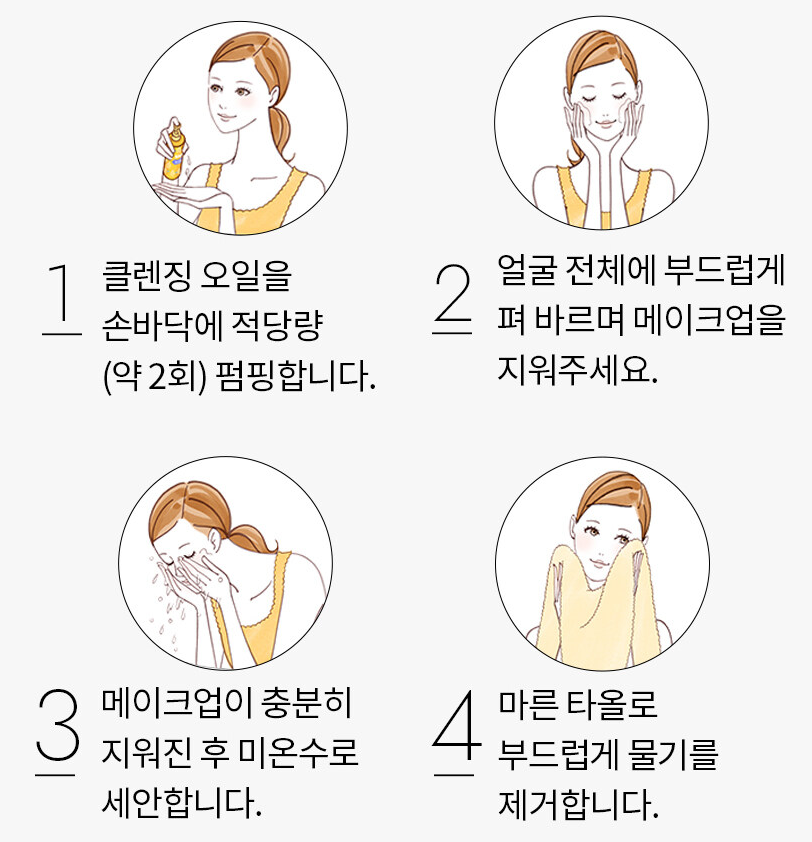 1
클렌징 오일을
손바닥에 적당량
(약 2회) 펌핑합니다.

2
얼굴 전체에 부드럽게
펴 바르며 메이크업을
지워주세요.

3
메이크업이 충분히
지워진 후 미온수로
세안합니다.

4
마른 타올로
부드럽게 물기를
제거합니다.