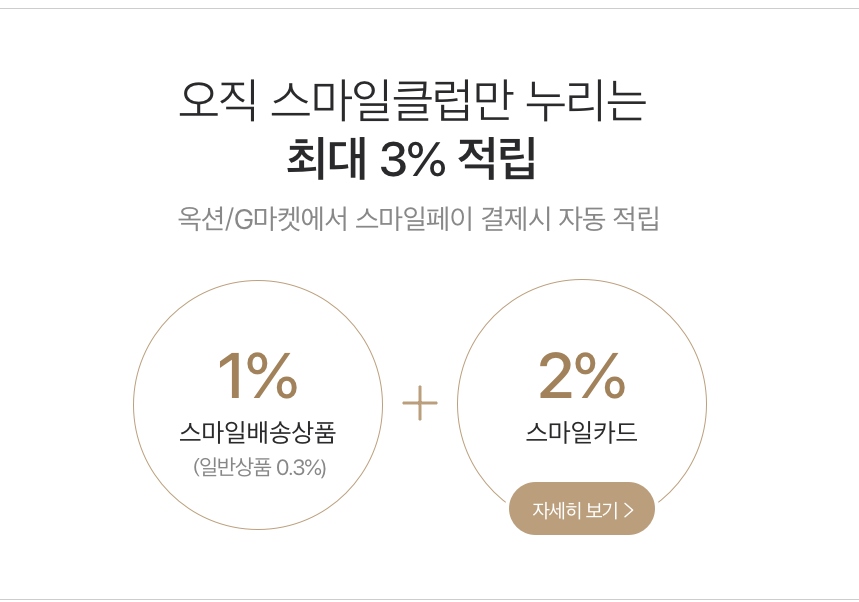 오직 스마일클럽만 누리는
최대 3% 적립

옥션/G마켓에서 스마일페이 결제시 자동 적립

1%
스마일배송상품
(일반상품 0.3%)

+

2%
스마일카드

자세히 보기 >