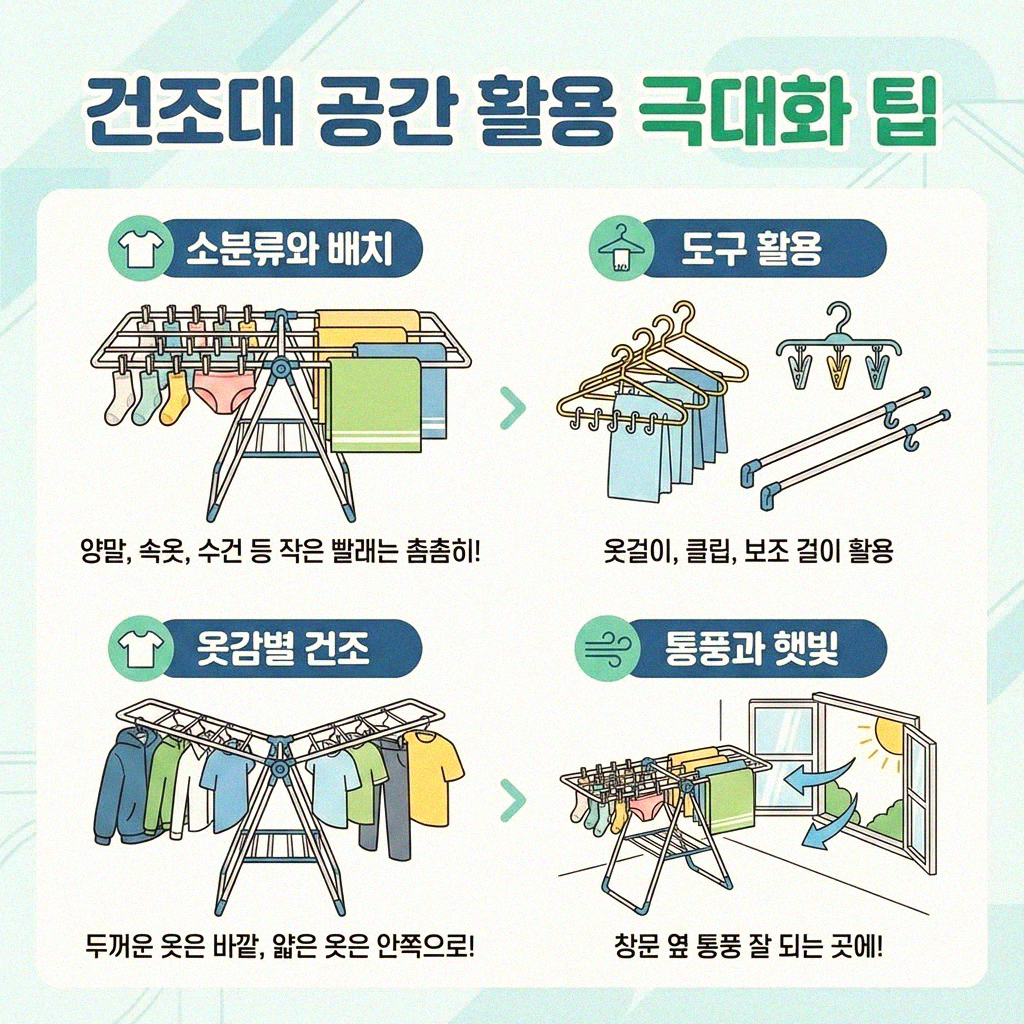 건조대 공간 활용 극대화 팁

소분류와 배치

양말, 속옷, 수건 등 작은 빨래는 촘촘히!

도구 활용

옷걸이, 클립, 보조 걸이 활용

옷감별 건조

두꺼운 옷은 바깥, 얇은 옷은 안쪽으로!

통풍과 햇빛

창문 옆 통풍 잘 되는 곳에!