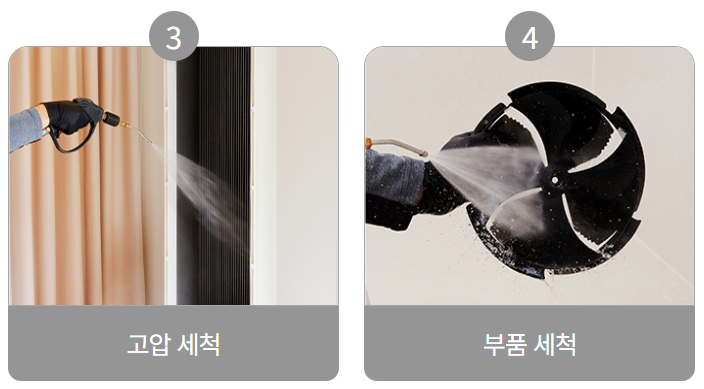 3

고압 세척

4

부품 세척