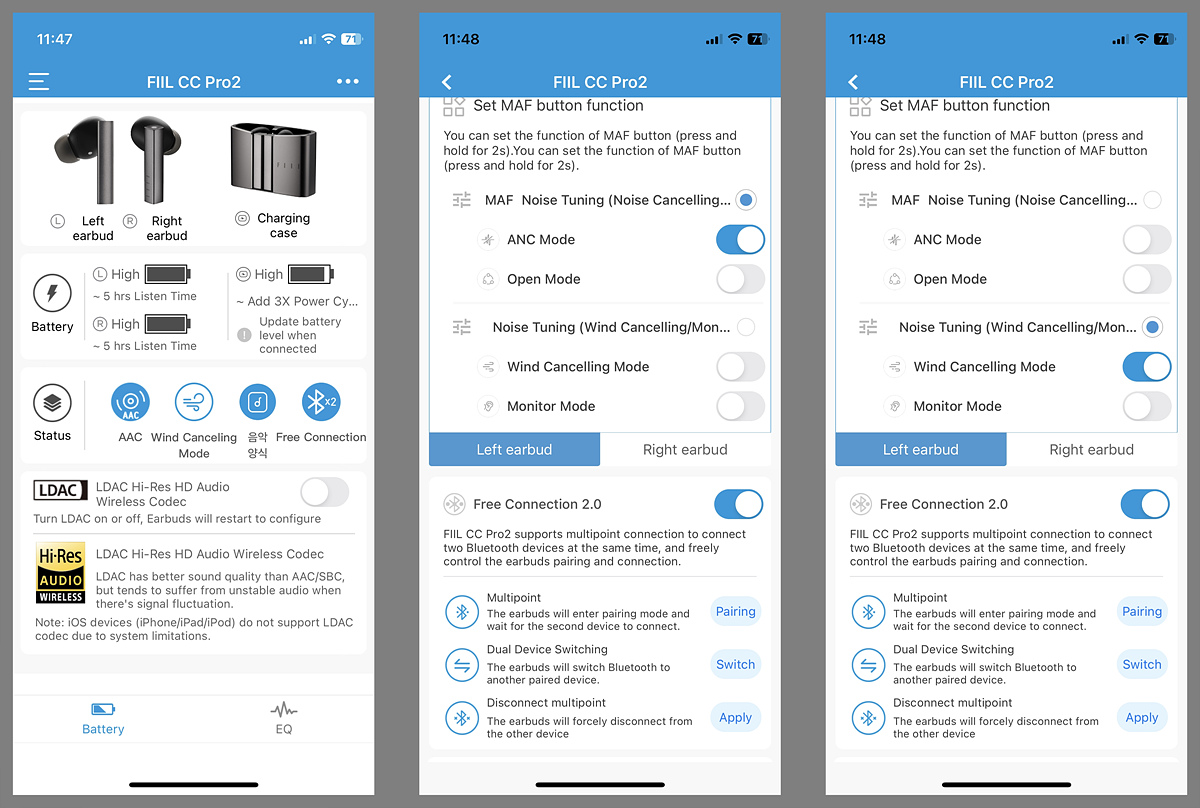 11:47

71

FIIL CC Pro2

L Left earbud

R Right earbud

Charging case

Battery

L High

~ 5 hrs Listen Time

R High

~ 5 hrs Listen Time

High

~ Add 3X Power Cy...

Update battery level when connected

Status

AAC

AAC

Wind Canceling Mode

음악 양식

x2

Free Connection

LDAC

LDAC Hi-Res HD Audio Wireless Codec

Turn LDAC on or off, Earbuds will restart to configure

Hi-Res AUDIO WIRELESS

LDAC Hi-Res HD Audio Wireless Codec

LDAC has better sound quality than AAC/SBC, but tends to suffer from unstable audio when there's signal fluctuation.

Note: iOS devices (iPhone/iPad/iPod) do not support LDAC codec due to system limitations.

Battery

EQ

11:48

71

FIIL CC Pro2

Set MAF button function

You can set the function of MAF button (press and hold for 2s).You can set the function of MAF button (press and hold for 2s).

MAF Noise Tuning (Noise Cancelling...

ANC Mode

Open Mode

Noise Tuning (Wind Cancelling/Mon...

Wind Cancelling Mode

Monitor Mode

Left earbud

Right earbud

Free Connection 2.0

FIIL CC Pro2 supports multipoint connection to connect two Bluetooth devices at the same time, and freely control the earbuds pairing and connection.

Multipoint

The earbuds will enter pairing mode and wait for the second device to connect.

Pairing

Dual Device Switching

The earbuds will switch Bluetooth to another paired device.

Switch

Disconnect multipoint

The earbuds will forcely disconnect from the other device

Apply

11:48

71

FIIL CC Pro2

Set MAF button function

You can set the function of MAF button (press and hold for 2s).You can set the function of MAF button (press and hold for 2s).

MAF Noise Tuning (Noise Cancelling...

ANC Mode

Open Mode

Noise Tuning (Wind Cancelling/Mon...

Wind Cancelling Mode

Monitor Mode

Left earbud

Right earbud

Free Connection 2.0

FIIL CC Pro2 supports multipoint connection to connect two Bluetooth devices at the same time, and freely control the earbuds pairing and connection.

Multipoint

The earbuds will enter pairing mode and wait for the second device to connect.

Pairing

Dual Device Switching

The earbuds will switch Bluetooth to another paired device.

Switch

Disconnect multipoint

The earbuds will forcely disconnect from the other device

Apply