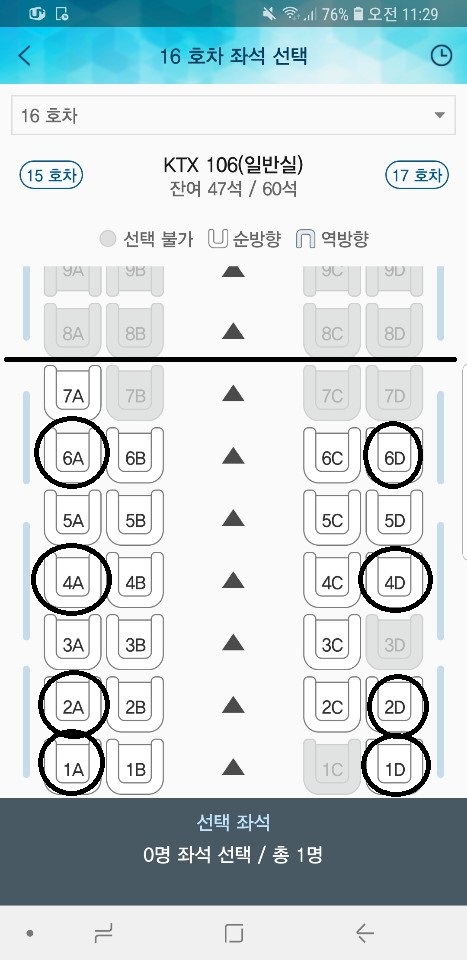 76% 오전 11:29

16 호차 좌석 선택

16 호차

15 호차

KTX 106(일반실)
잔여 47석 / 60석

17 호차

선택 불가 순방향 역방향

9A 9B 9C 9D

8A 8B 8C 8D

7A 7B 7C 7D

6A 6B 6C 6D

5A 5B 5C 5D

4A 4B 4C 4D

3A 3B 3C 3D

2A 2B 2C 2D

1A 1B 1C 1D

선택 좌석
0명 좌석 선택 / 총 1명