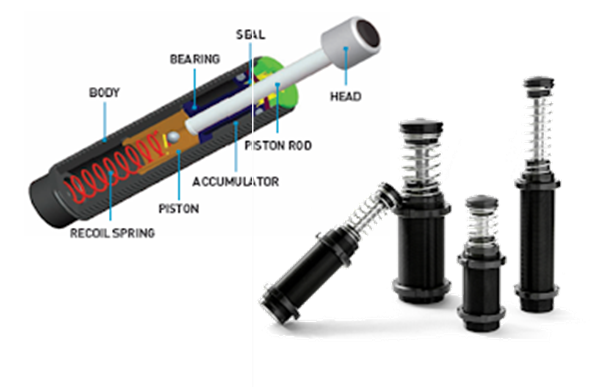 SEAL
BEARING
BODY
HEAD
PISTON ROD
ACCUMULATOR
PISTON
RECOIL SPRING