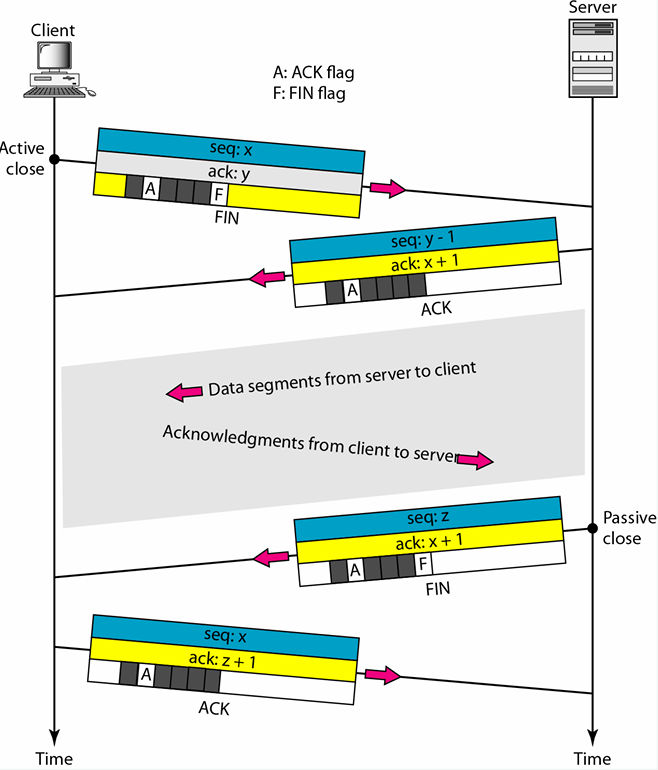 Client

Server

A: ACK flag
F: FIN flag

Active close

seq: x
ack: y
A
F
FIN

seq: y - 1
ack: x + 1
A
ACK

Data segments from server to client

Acknowledgments from client to server

Passive close

seq: z
ack: x + 1
A
F
FIN

seq: x
ack: z + 1
A
ACK

Time

Time