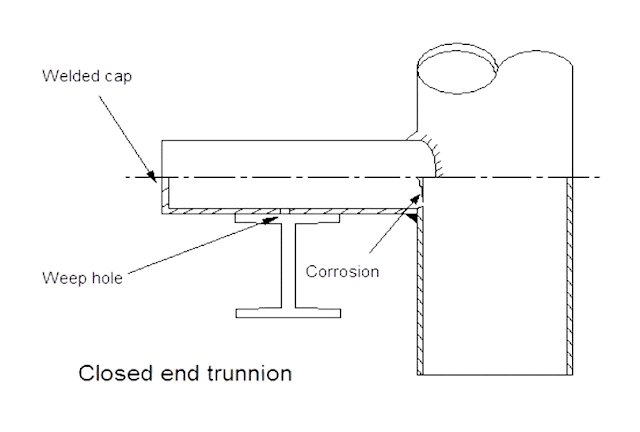 Welded cap

Weep hole

Corrosion

Closed end trunnion