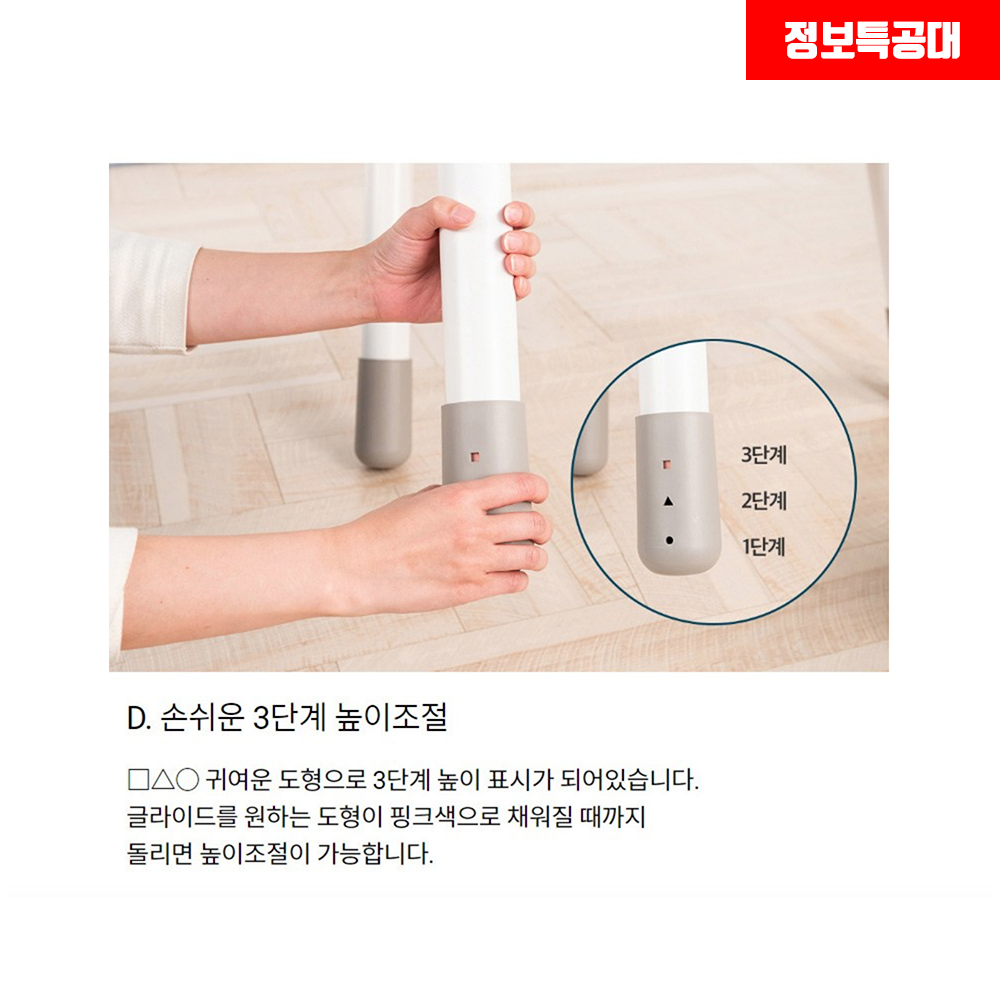 정보특공대

3단계
2단계
1단계

D. 손쉬운 3단계 높이조절

□△○ 귀여운 도형으로 3단계 높이 표시가 되어있습니다.
글라이드를 원하는 도형이 핑크색으로 채워질 때까지
돌리면 높이조절이 가능합니다.