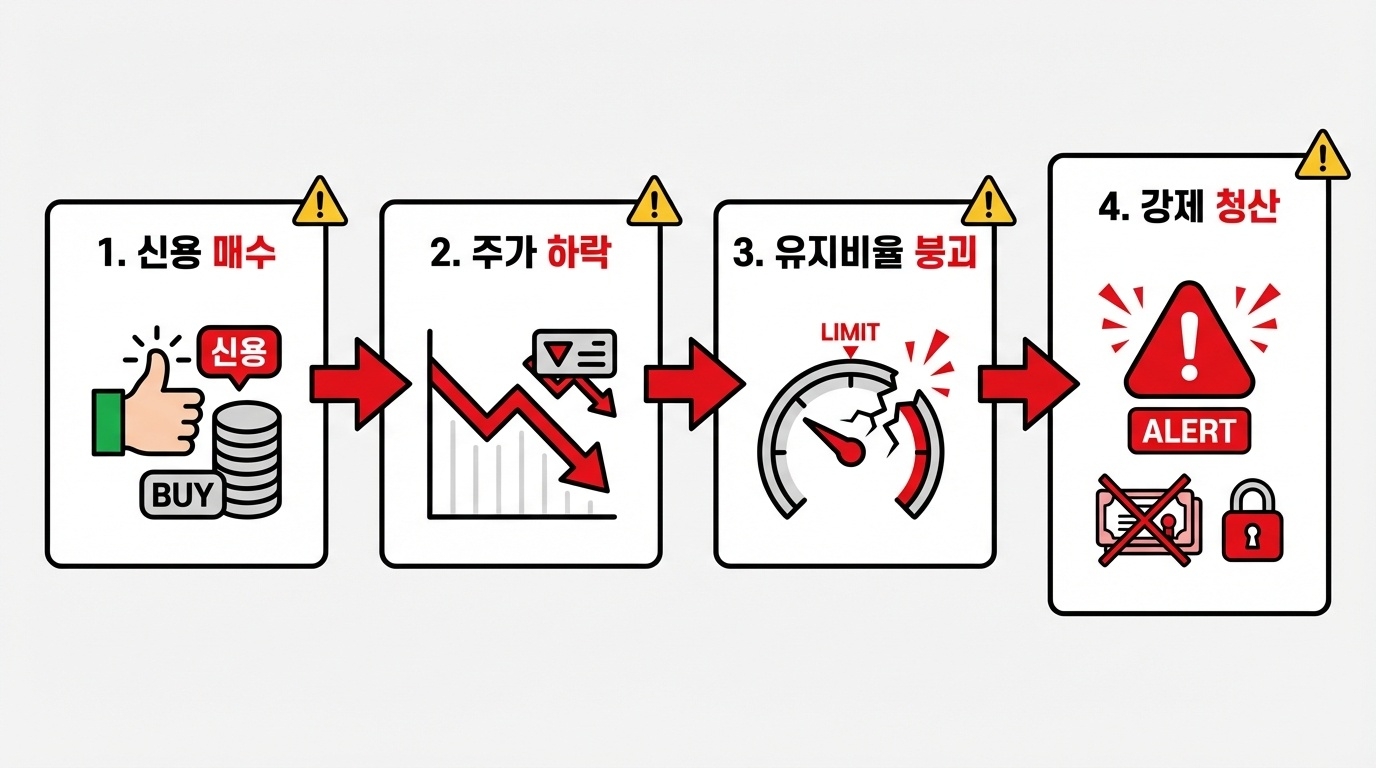 1. 신용 매수

신용

BUY

2. 주가 하락

3. 유지비율 붕괴

LIMIT

4. 강제 청산

ALERT