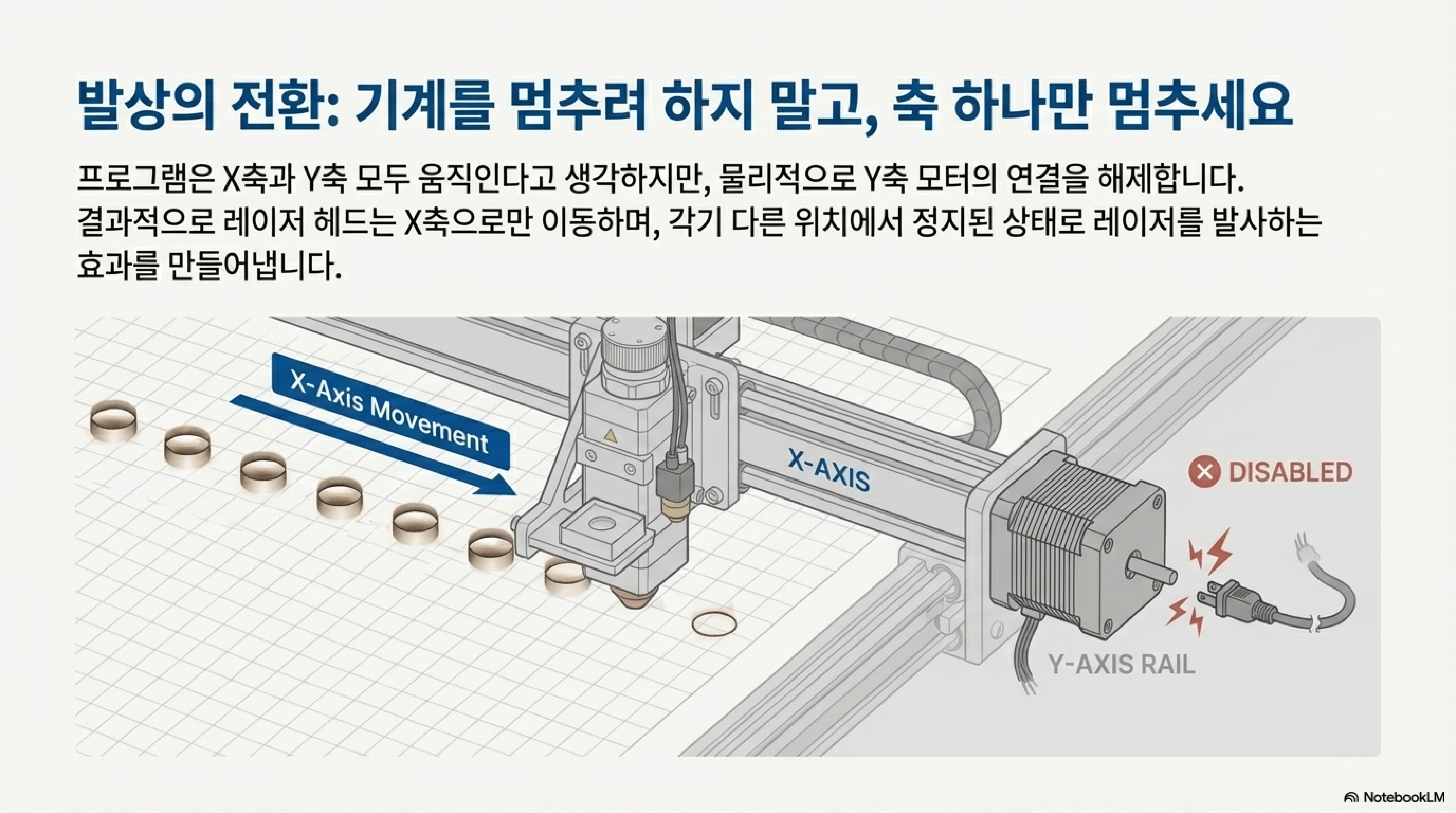 발상의 전환: 기계를 멈추려 하지 말고, 축 하나만 멈추세요

프로그램은 X축과 Y축 모두 움직인다고 생각하지만, 물리적으로 Y축 모터의 연결을 해제합니다. 결과적으로 레이저 헤드는 X축으로만 이동하며, 각기 다른 위치에서 정지된 상태로 레이저를 발사하는 효과를 만들어냅니다.

X-Axis Movement

X-AXIS

DISABLED

Y-AXIS RAIL

NotebookLM