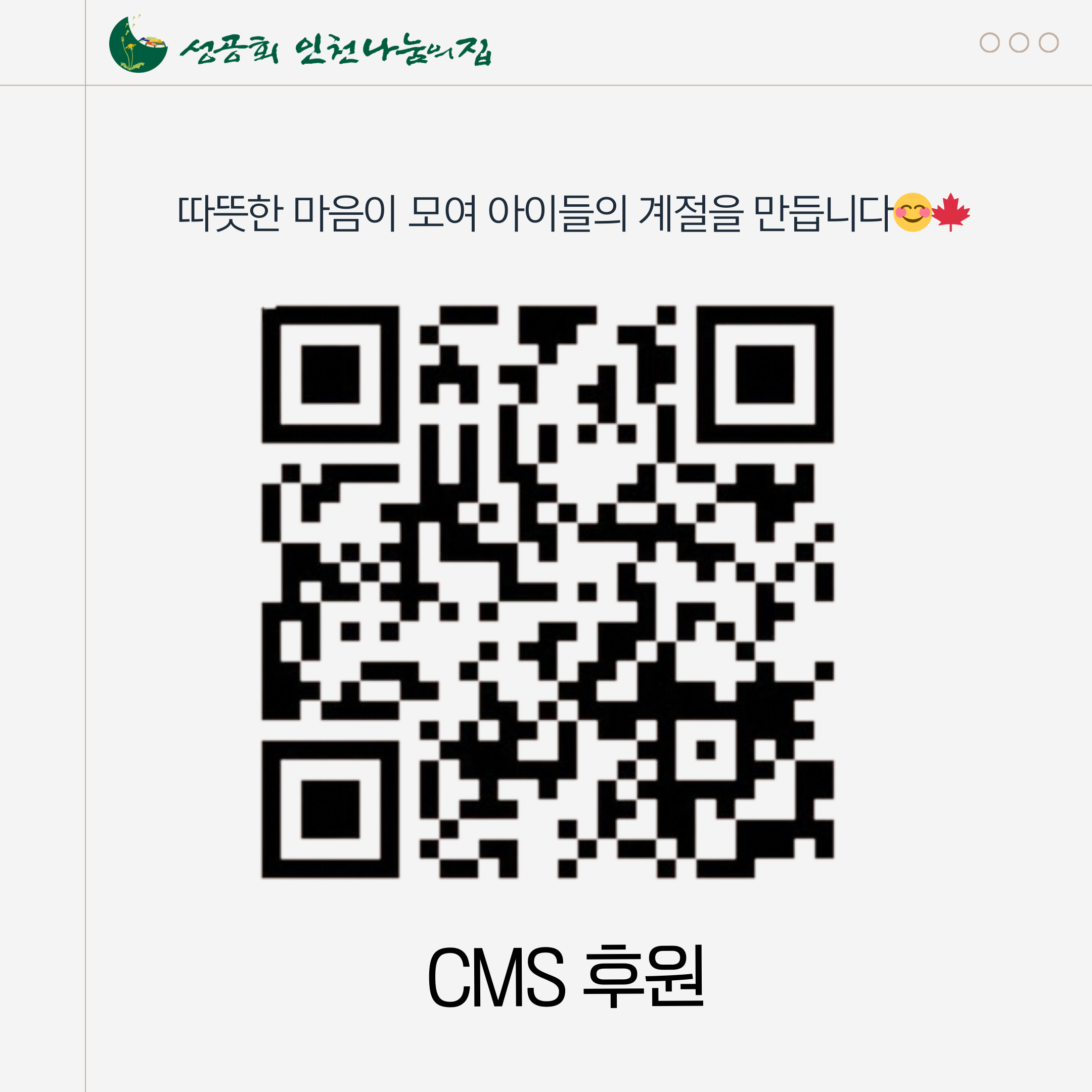 성공회 인천나눔의집

따뜻한 마음이 모여 아이들의 계절을 만듭니다😊🍁

CMS 후원