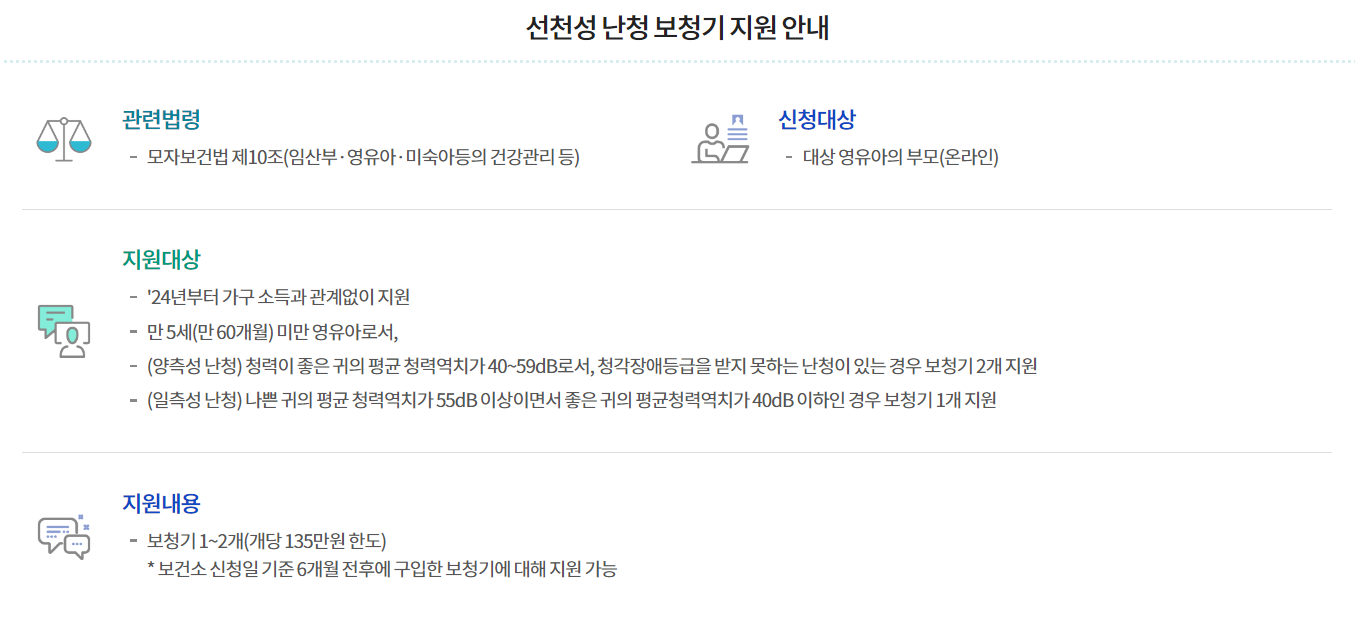 선천성 난청 보청기 지원 안내

관련법령
- 모자보건법 제10조(임산부·영유아·미숙아등의 건강관리 등)

신청대상
- 대상 영유아의 부모(온라인)

지원대상
- '24년부터 가구 소득과 관계없이 지원
- 만 5세(만 60개월) 미만 영유아로서,
- (양측성 난청) 청력이 좋은 귀의 평균 청력역치가 40~59dB로서, 청각장애등급을 받지 못하는 난청이 있는 경우 보청기 2개 지원
- (일측성 난청) 나쁜 귀의 평균 청력역치가 55dB 이상이면서 좋은 귀의 평균청력역치가 40dB 이하인 경우 보청기 1개 지원

지원내용
- 보청기 1~2개(개당 135만원 한도)
* 보건소 신청일 기준 6개월 전후에 구입한 보청기에 대해 지원 가능