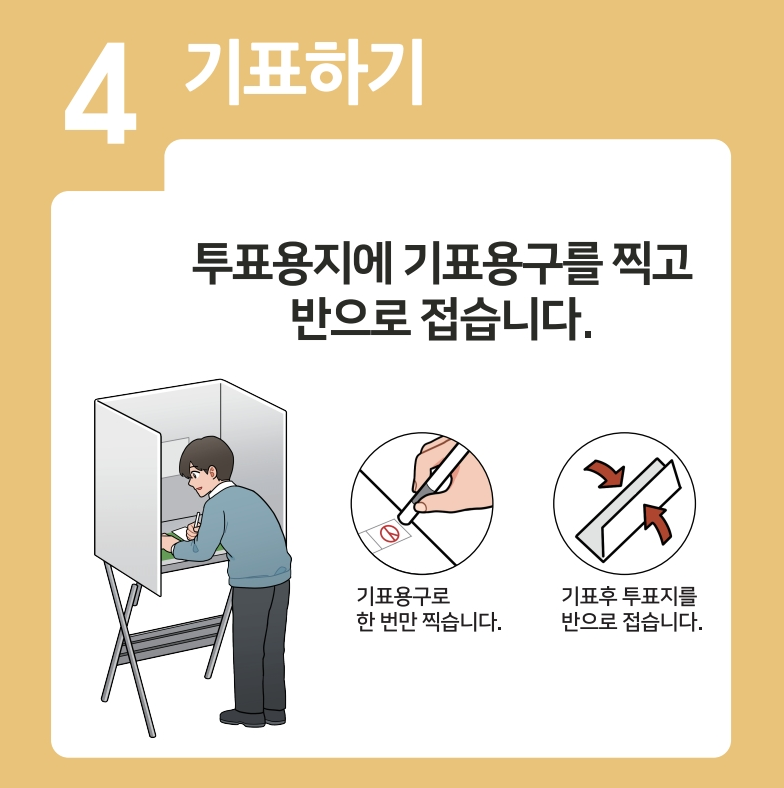 4 기표하기

투표용지에 기표용구를 찍고
반으로 접습니다.

기표용구로
한 번만 찍습니다.

기표후 투표지를
반으로 접습니다.