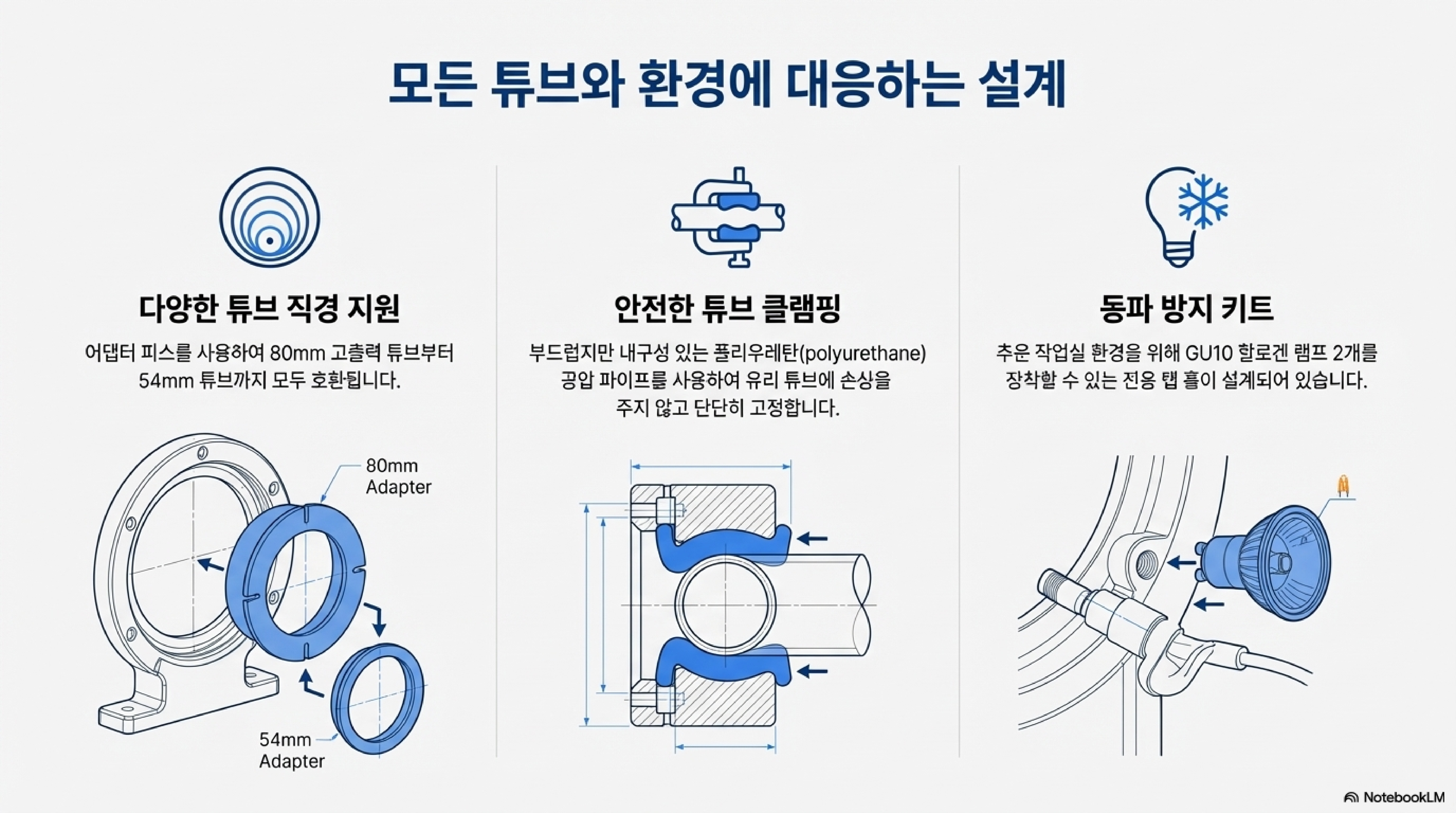 모든 튜브와 환경에 대응하는 설계

다양한 튜브 직경 지원

어댑터 피스를 사용하여 80mm 고출력 튜브부터 54mm 튜브까지 모두 호환됩니다.

80mm Adapter

54mm Adapter

안전한 튜브 클램핑

부드럽지만 내구성 있는 폴리우레탄(polyurethane) 공압 파이프를 사용하여 유리 튜브에 손상을 주지 않고 단단히 고정합니다.

동파 방지 키트

추운 작업실 환경을 위해 GU10 할로겐 램프 2개를 장착할 수 있는 전용 탭 홀이 설계되어 있습니다.

NotebookLM