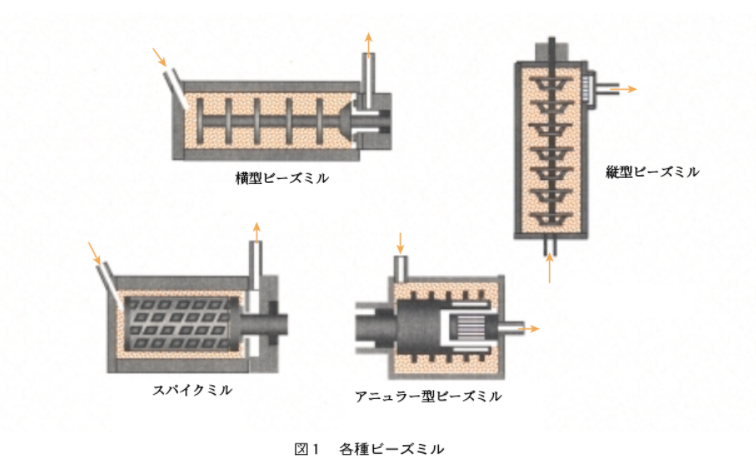 横型ビーズミル

縦型ビーズミル

スパイクミル

アニュラー型ビーズミル

図1　各種ビーズミル