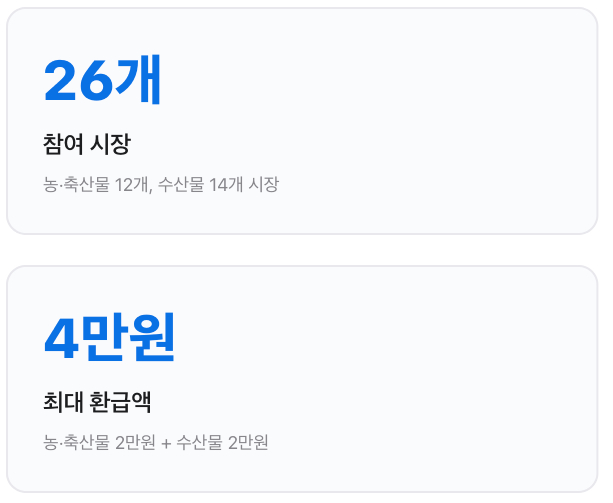 26개

참여 시장

농·축산물 12개, 수산물 14개 시장

4만원

최대 환급액

농·축산물 2만원 + 수산물 2만원