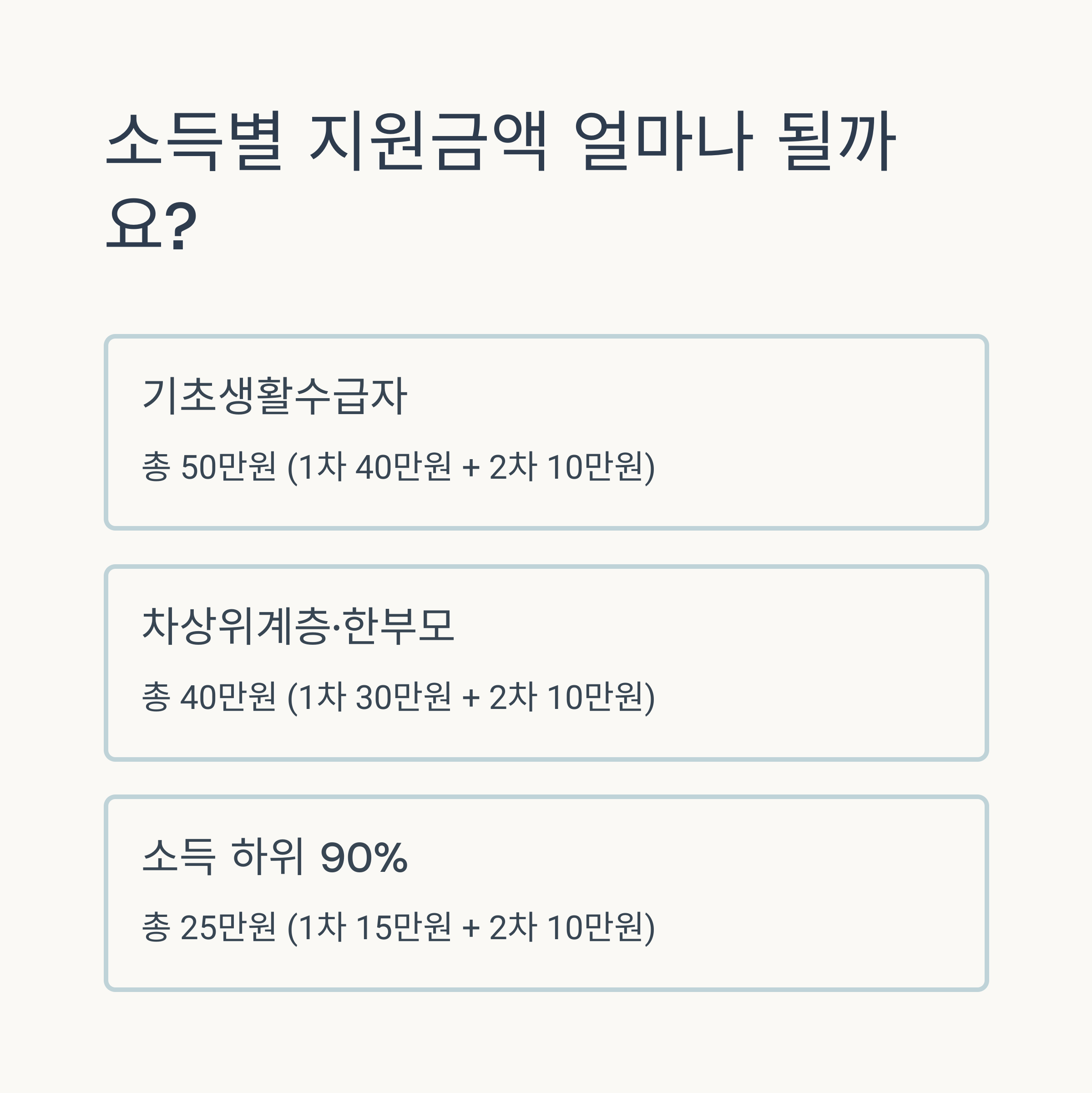 소득별 지원금액 얼마나 될까요?

기초생활수급자

총 50만원 (1차 40만원 + 2차 10만원)

차상위계층·한부모

총 40만원 (1차 30만원 + 2차 10만원)

소득 하위 90%

총 25만원 (1차 15만원 + 2차 10만원)