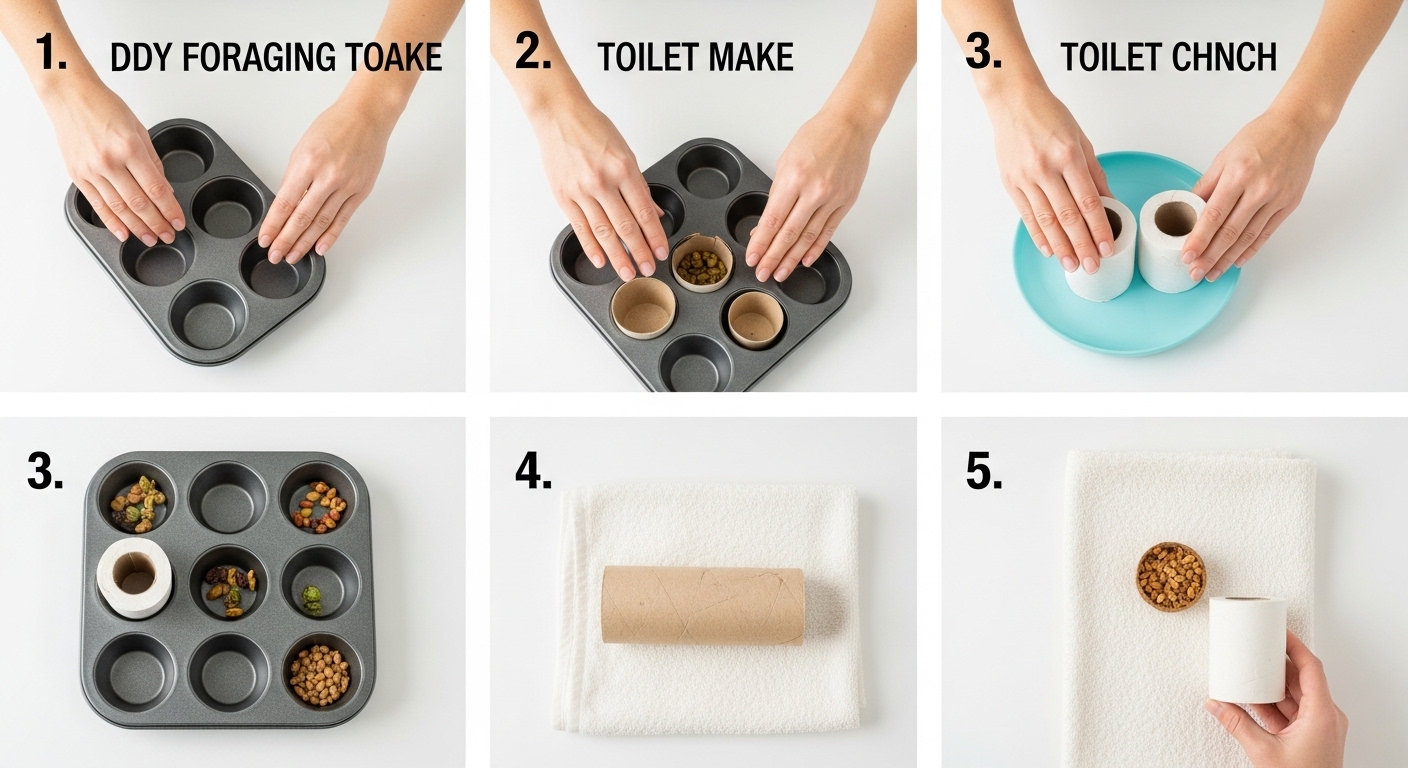 1. DDY FORAGING TOAKE

2. TOILET MAKE

3. TOILET CHNCH

3.

4.

5.