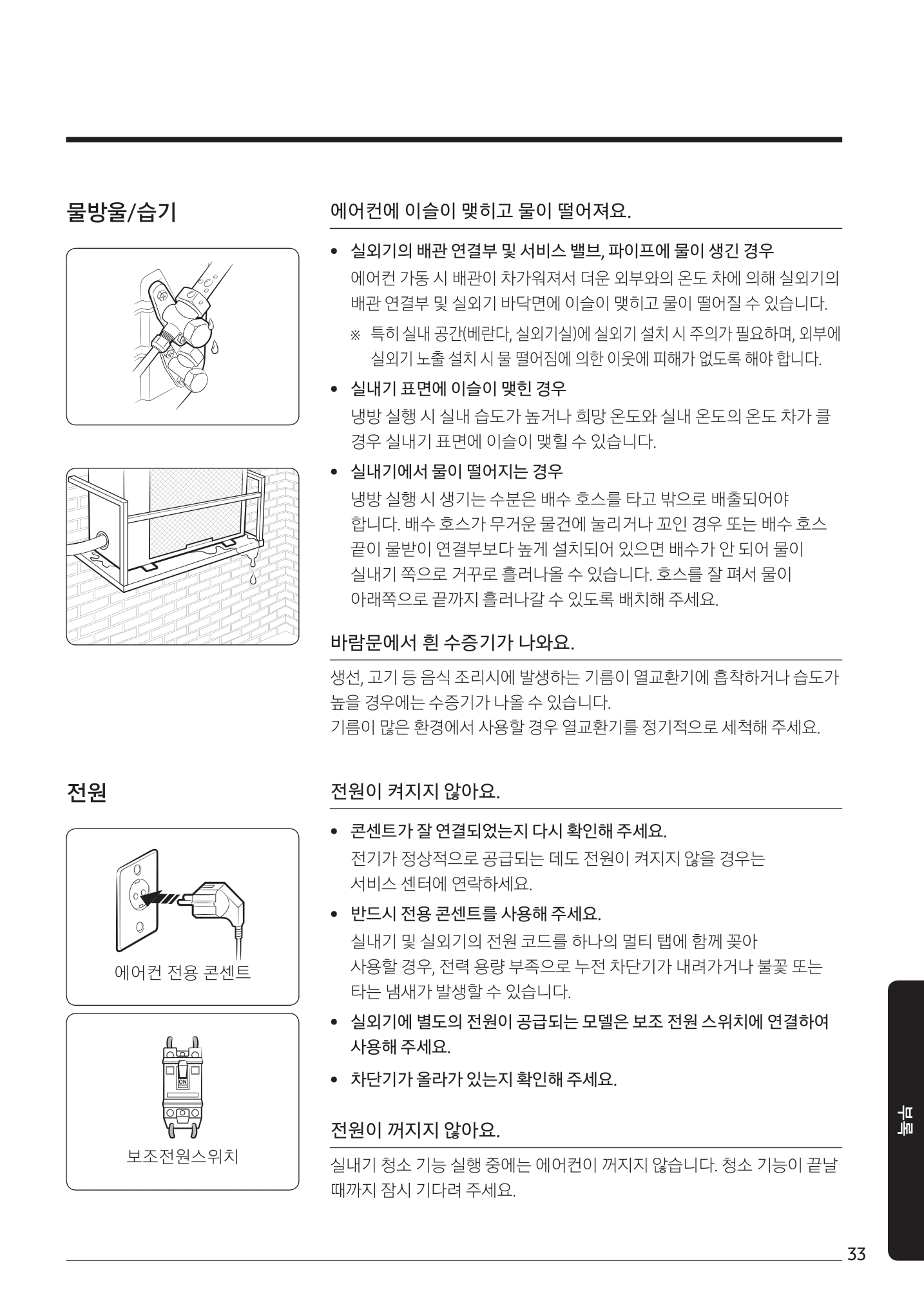 물방울/습기

에어컨에 이슬이 맺히고 물이 떨어져요.

• 실외기의 배관 연결부 및 서비스 밸브, 파이프에 물이 생긴 경우
에어컨 가동 시 배관이 차가워져서 더운 외부와의 온도 차에 의해 실외기의 배관 연결부 및 실외기 바닥면에 이슬이 맺히고 물이 떨어질 수 있습니다.
※ 특히 실내 공간(베란다, 실외기실)에 실외기 설치 시 주의가 필요하며, 외부에 실외기 노출 설치 시 물 떨어짐에 의한 이웃에 피해가 없도록 해야 합니다.

• 실내기 표면에 이슬이 맺힌 경우
냉방 실행 시 실내 습도가 높거나 희망 온도와 실내 온도의 온도 차가 클 경우 실내기 표면에 이슬이 맺힐 수 있습니다.

• 실내기에서 물이 떨어지는 경우
냉방 실행 시 생기는 수분은 배수 호스를 타고 밖으로 배출되어야 합니다. 배수 호스가 무거운 물건에 눌리거나 꼬인 경우 또는 배수 호스 끝이 물받이 연결부보다 높게 설치되어 있으면 배수가 안 되어 물이 실내기 쪽으로 거꾸로 흘러나올 수 있습니다. 호스를 잘 펴서 물이 아래쪽으로 끝까지 흘러나갈 수 있도록 배치해 주세요.

바람문에서 흰 수증기가 나와요.

생선, 고기 등 음식 조리시에 발생하는 기름이 열교환기에 흡착하거나 습도가 높을 경우에는 수증기가 나올 수 있습니다.
기름이 많은 환경에서 사용할 경우 열교환기를 정기적으로 세척해 주세요.

전원

에어컨 전용 콘센트

ON

보조전원스위치

전원이 켜지지 않아요.

• 콘센트가 잘 연결되었는지 다시 확인해 주세요.
전기가 정상적으로 공급되는 데도 전원이 켜지지 않을 경우는 서비스 센터에 연락하세요.

• 반드시 전용 콘센트를 사용해 주세요.
실내기 및 실외기의 전원 코드를 하나의 멀티 탭에 함께 꽂아 사용할 경우, 전력 용량 부족으로 누전 차단기가 내려가거나 불꽃 또는 타는 냄새가 발생할 수 있습니다.

• 실외기에 별도의 전원이 공급되는 모델은 보조 전원 스위치에 연결하여 사용해 주세요.

• 차단기가 올라가 있는지 확인해 주세요.

전원이 꺼지지 않아요.

실내기 청소 기능 실행 중에는 에어컨이 꺼지지 않습니다. 청소 기능이 끝날 때까지 잠시 기다려 주세요.

부록

33