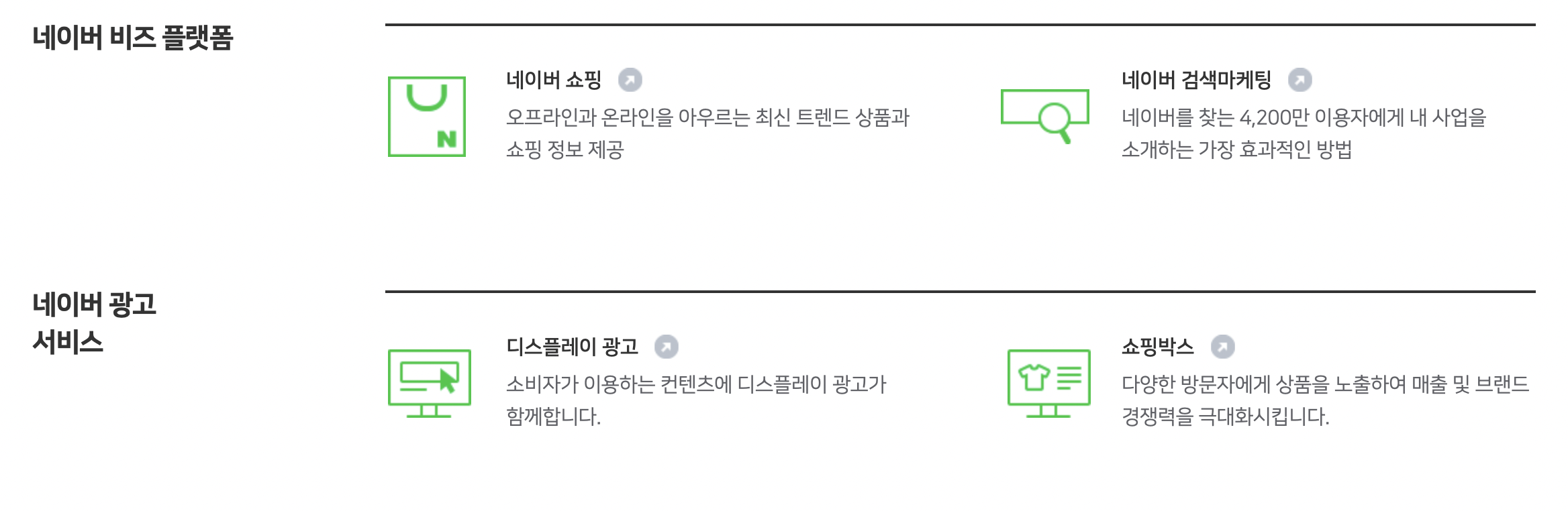 네이버 비즈 플랫폼

네이버 쇼핑

오프라인과 온라인을 아우르는 최신 트렌드 상품과 쇼핑 정보 제공

네이버 검색마케팅

네이버를 찾는 4,200만 이용자에게 내 사업을 소개하는 가장 효과적인 방법

네이버 광고 서비스

디스플레이 광고

소비자가 이용하는 컨텐츠에 디스플레이 광고가 함께합니다.

쇼핑박스

다양한 방문자에게 상품을 노출하여 매출 및 브랜드 경쟁력을 극대화시킵니다.