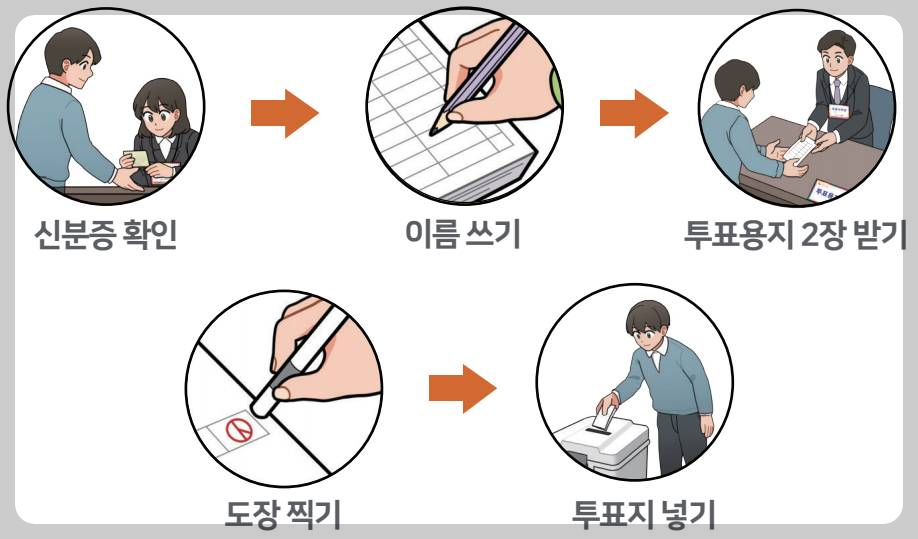 신분증 확인

이름 쓰기

투표용지 2장 받기

도장 찍기

투표지 넣기