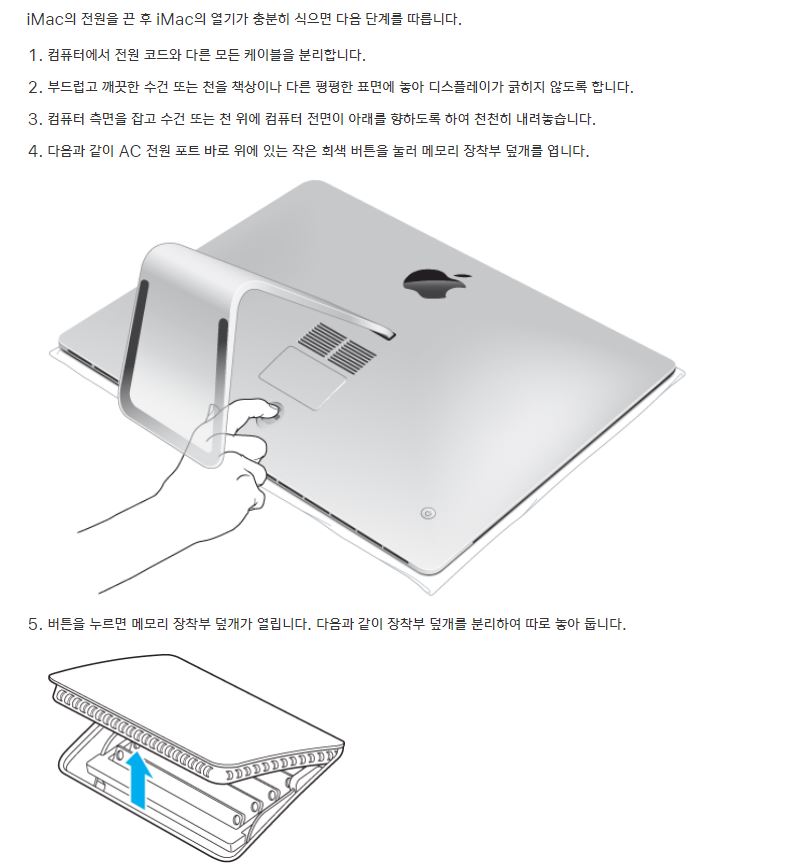 iMac의 전원을 끈 후 iMac의 열기가 충분히 식으면 다음 단계를 따릅니다.

1. 컴퓨터에서 전원 코드와 다른 모든 케이블을 분리합니다.

2. 부드럽고 깨끗한 수건 또는 천을 책상이나 다른 평평한 표면에 놓아 디스플레이가 긁히지 않도록 합니다.

3. 컴퓨터 측면을 잡고 수건 또는 천 위에 컴퓨터 전면이 아래를 향하도록 하여 천천히 내려놓습니다.

4. 다음과 같이 AC 전원 포트 바로 위에 있는 작은 회색 버튼을 눌러 메모리 장착부 덮개를 엽니다.

5. 버튼을 누르면 메모리 장착부 덮개가 열립니다. 다음과 같이 장착부 덮개를 분리하여 따로 놓아 둡니다.