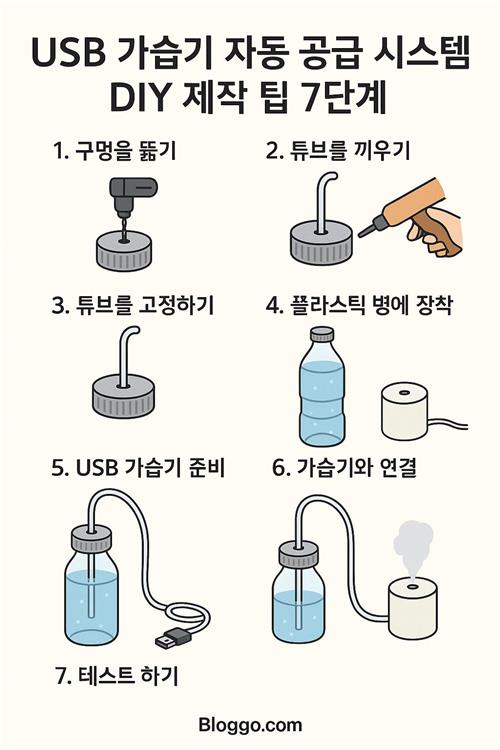 USB 가습기 자동 공급 시스템 DIY 제작 팁 7단계

1. 구멍을 뚫기

2. 튜브를 끼우기

3. 튜브를 고정하기

4. 플라스틱 병에 장착

5. USB 가습기 준비

6. 가습기와 연결

7. 테스트 하기

Bloggo.com