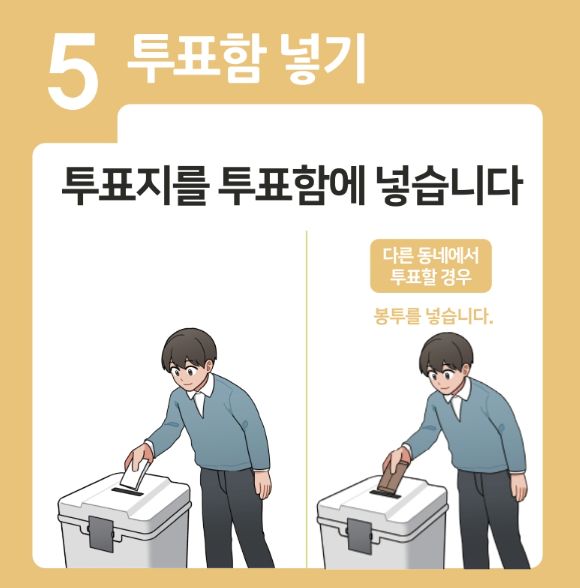 5 투표함 넣기

투표지를 투표함에 넣습니다

다른 동네에서 투표할 경우

봉투를 넣습니다.