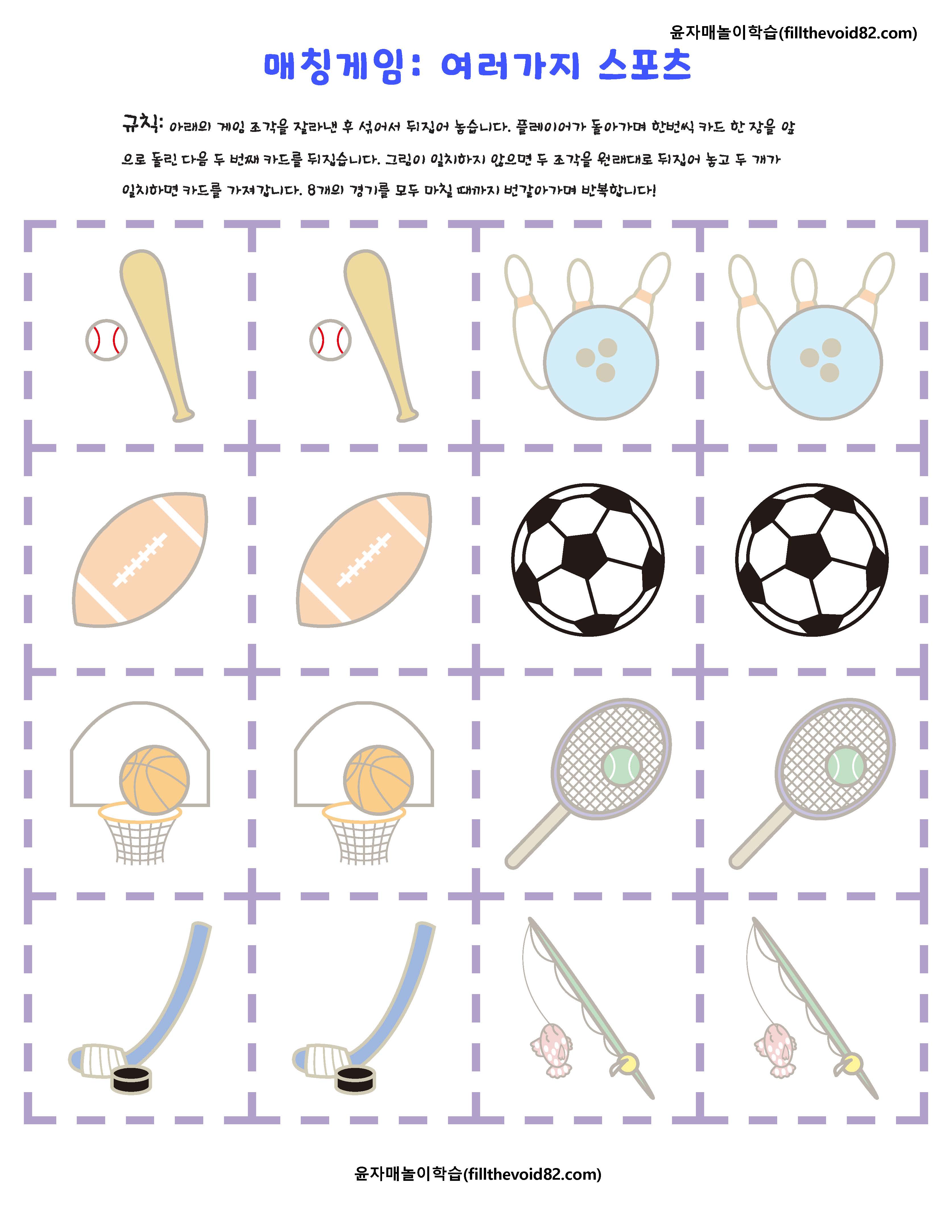 윤자매놀이학습(fillthevoid82.com)

매칭게임: 여러가지 스포츠

규칙: 아래의 게임 조각을 잘라낸 후 섞어서 뒤집어 놓습니다. 플레이어가 돌아가며 한번씩 카드 한 장을 앞으로 돌린 다음 두 번째 카드를 뒤집습니다. 그림이 일치하지 않으면 두 조각을 원래대로 뒤집어 놓고 두 개가 일치하면 카드를 가져갑니다. 8개의 경기를 모두 마칠 때까지 번갈아가며 반복합니다!

윤자매놀이학습(fillthevoid82.com)