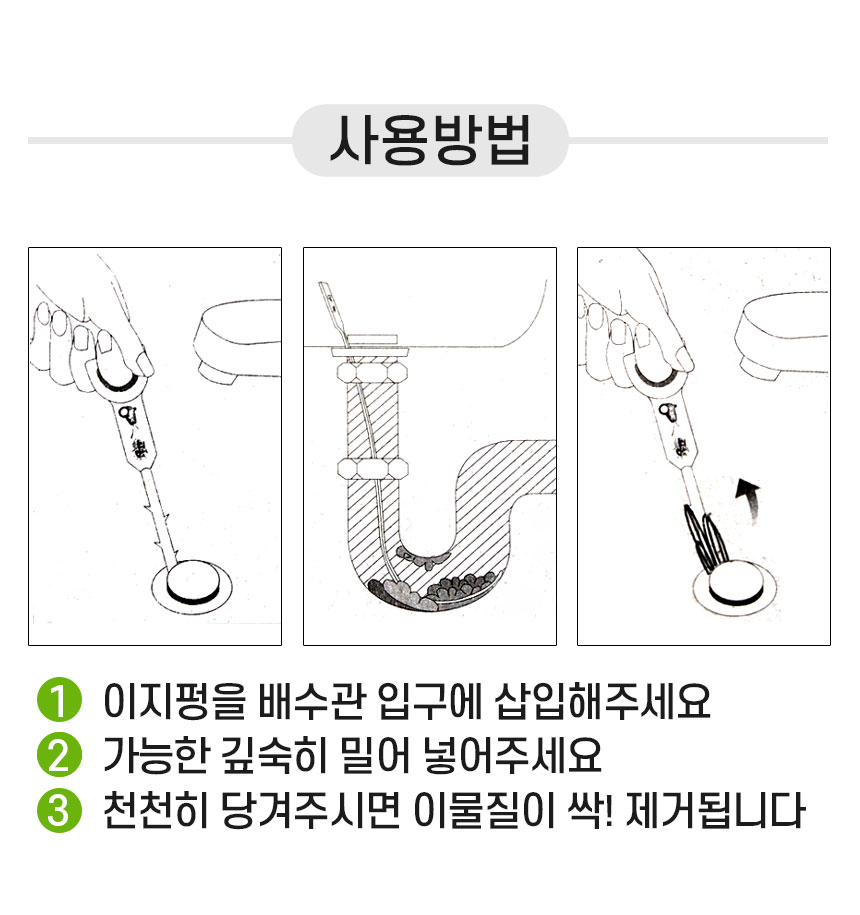 사용방법

1 이지펑을 배수관 입구에 삽입해주세요
2 가능한 깊숙히 밀어 넣어주세요
3 천천히 당겨주시면 이물질이 싹! 제거됩니다