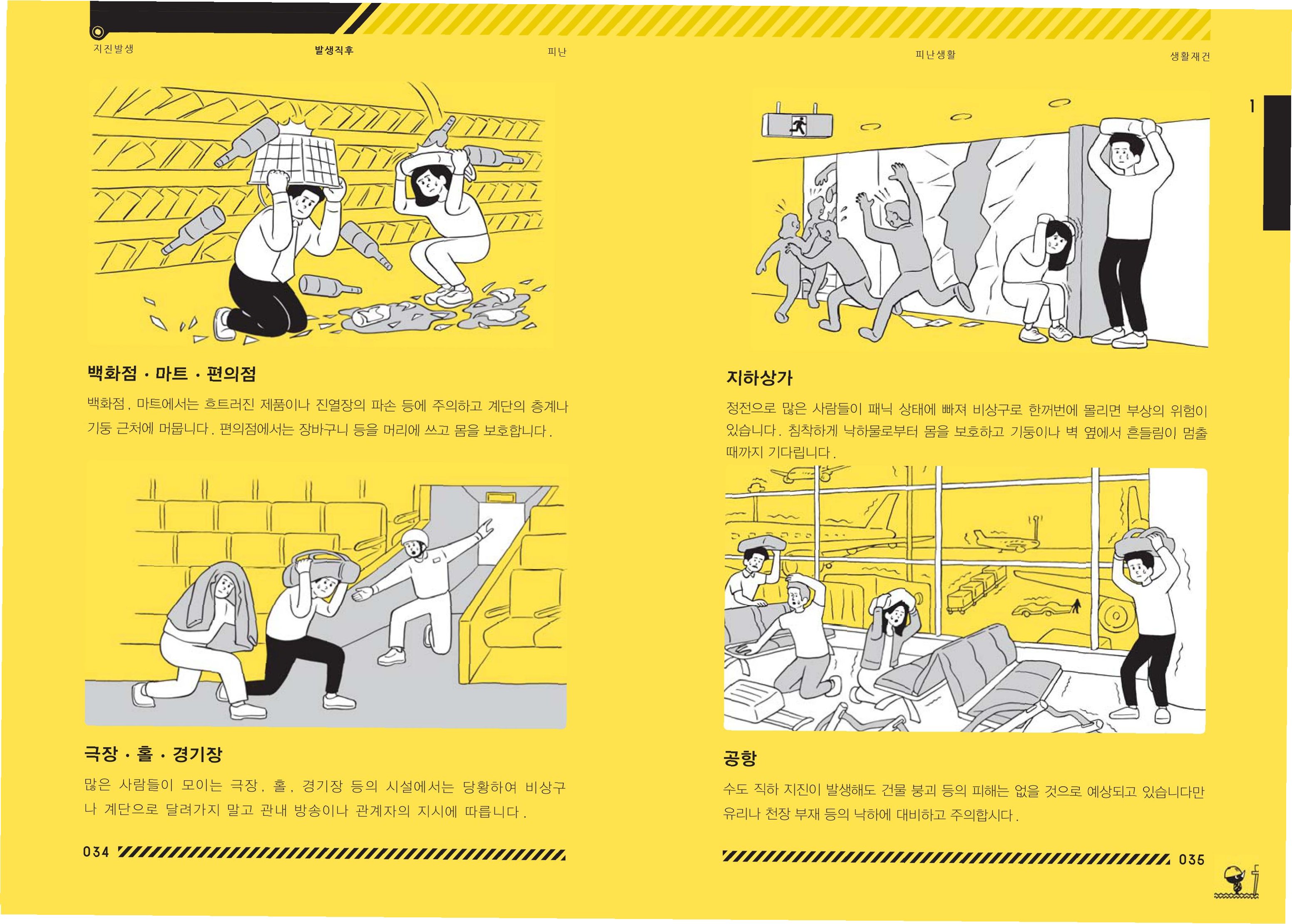 지진발생 발생직후 피난 피난생활 생활재건

1

백화점 · 마트 · 편의점

백화점, 마트에서는 흐트러진 제품이나 진열장의 파손 등에 주의하고 계단의 층계나 기둥 근처에 머뭅니다. 편의점에서는 장바구니 등을 머리에 쓰고 몸을 보호합니다.

극장 · 홀 · 경기장

많은 사람들이 모이는 극장, 홀, 경기장 등의 시설에서는 당황하여 비상구나 계단으로 달려가지 말고 관내 방송이나 관계자의 지시에 따릅니다.

034

지하상가

정전으로 많은 사람들이 패닉 상태에 빠져 비상구로 한꺼번에 몰리면 부상의 위험이 있습니다. 침착하게 낙하물로부터 몸을 보호하고 기둥이나 벽 옆에서 흔들림이 멈출 때까지 기다립니다.

공항

수도 직하 지진이 발생해도 건물 붕괴 등의 피해는 없을 것으로 예상되고 있습니다만 유리나 천장 부재 등의 낙하에 대비하고 주의합시다.

035