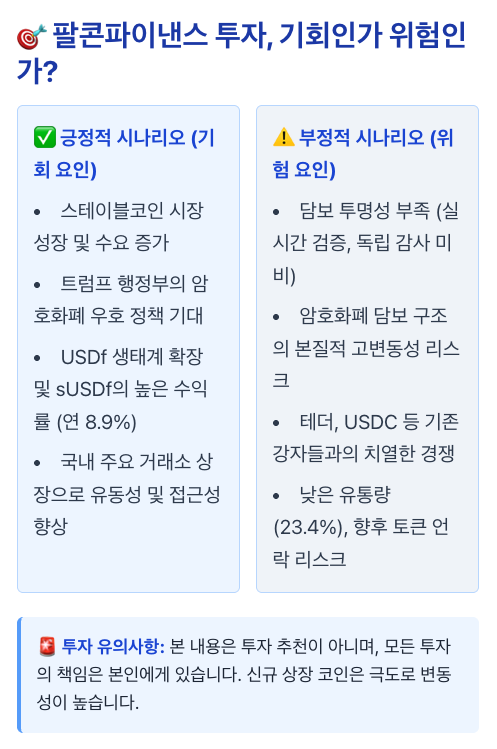 🎯 팔콘파이낸스 투자, 기회인가 위험인가?

✅ 긍정적 시나리오 (기회 요인)

• 스테이블코인 시장 성장 및 수요 증가

• 트럼프 행정부의 암호화폐 우호 정책 기대

• USDf 생태계 확장 및 sUSDf의 높은 수익률 (연 8.9%)

• 국내 주요 거래소 상장으로 유동성 및 접근성 향상

⚠️ 부정적 시나리오 (위험 요인)

• 담보 투명성 부족 (실시간 검증, 독립 감사 미비)

• 암호화폐 담보 구조의 본질적 고변동성 리스크

• 테더, USDC 등 기존 강자들과의 치열한 경쟁

• 낮은 유통량 (23.4%), 향후 토큰 언락 리스크

🚨 투자 유의사항: 본 내용은 투자 추천이 아니며, 모든 투자의 책임은 본인에게 있습니다. 신규 상장 코인은 극도로 변동성이 높습니다.