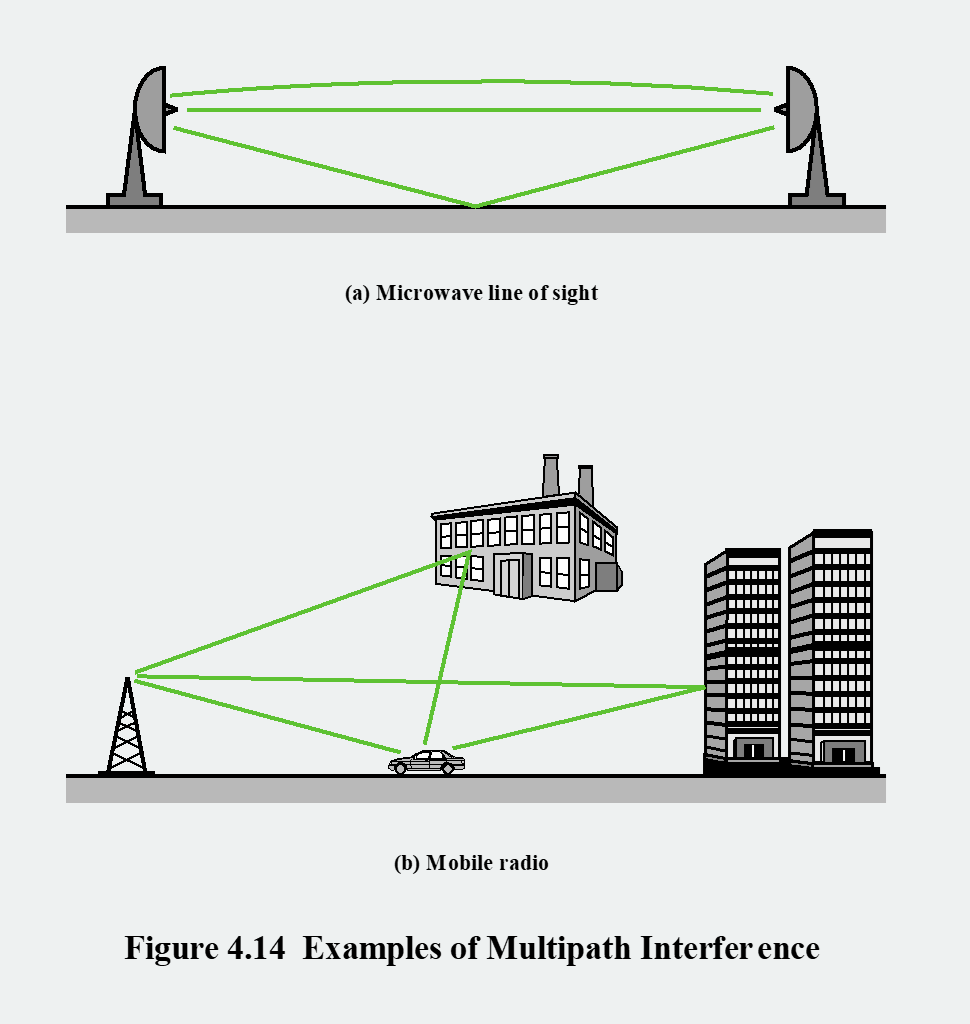 (a) Microwave line of sight

(b) Mobile radio

Figure 4.14 Examples of Multipath Interference