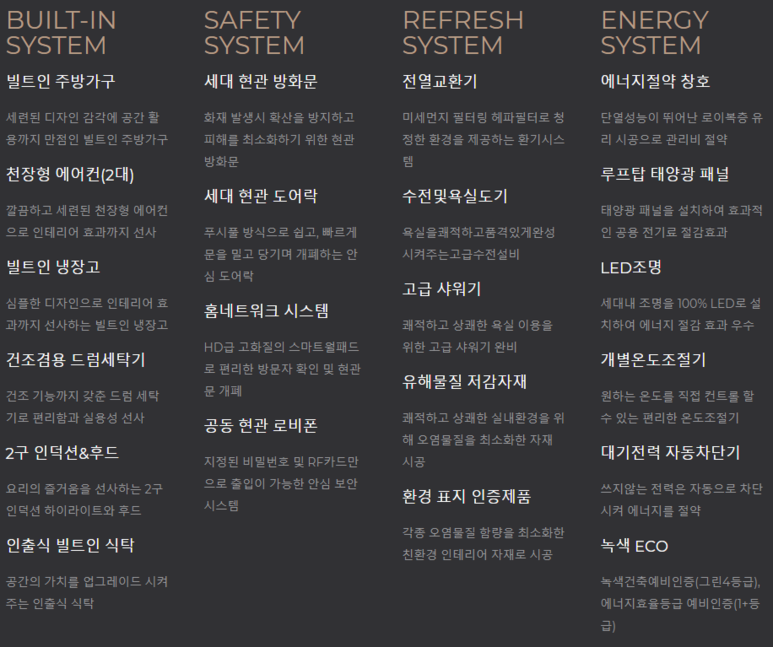 BUILT-IN SYSTEM

빌트인 주방가구

세련된 디자인 감각에 공간 활용까지 만점인 빌트인 주방가구

천장형 에어컨(2대)

깔끔하고 세련된 천장형 에어컨으로 인테리어 효과까지 선사

빌트인 냉장고

심플한 디자인으로 인테리어 효과까지 선사하는 빌트인 냉장고

건조겸용 드럼세탁기

건조 기능까지 갖춘 드럼 세탁기로 편리함과 실용성 선사

2구 인덕션&후드

요리의 즐거움을 선사하는 2구 인덕션 하이라이트와 후드

인출식 빌트인 식탁

공간의 가치를 업그레이드 시켜주는 인출식 식탁

SAFETY SYSTEM

세대 현관 방화문

화재 발생시 확산을 방지하고 피해를 최소화하기 위한 현관 방화문

세대 현관 도어락

푸시풀 방식으로 쉽고, 빠르게 문을 밀고 당기며 개폐하는 안심 도어락

홈네트워크 시스템

HD급 고화질의 스마트월패드로 편리한 방문자 확인 및 현관문 개폐

공동 현관 로비폰

지정된 비밀번호 및 RF카드만으로 출입이 가능한 안심 보안 시스템

REFRESH SYSTEM

전열교환기

미세먼지 필터링 헤파필터로 청정한 환경을 제공하는 환기시스템

수전및욕실도기

욕실을쾌적하고품격있게완성시켜주는고급수전설비

고급 샤워기

쾌적하고 상쾌한 욕실 이용을 위한 고급 샤워기 완비

유해물질 저감자재

쾌적하고 상쾌한 실내환경을 위해 오염물질을 최소화한 자재 시공

환경 표지 인증제품

각종 오염물질 함량을 최소화한 친환경 인테리어 자재로 시공

ENERGY SYSTEM

에너지절약 창호

단열성능이 뛰어난 로이복층 유리 시공으로 관리비 절약

루프탑 태양광 패널

태양광 패널을 설치하여 효과적인 공용 전기료 절감효과

LED조명

세대내 조명을 100% LED로 설치하여 에너지 절감 효과 우수

개별온도조절기

원하는 온도를 직접 컨트롤 할 수 있는 편리한 온도조절기

대기전력 자동차단기

쓰지않는 전력은 자동으로 차단시켜 에너지를 절약

녹색 ECO

녹색건축예비인증(그린4등급), 에너지효율등급 예비인증(1+등급)