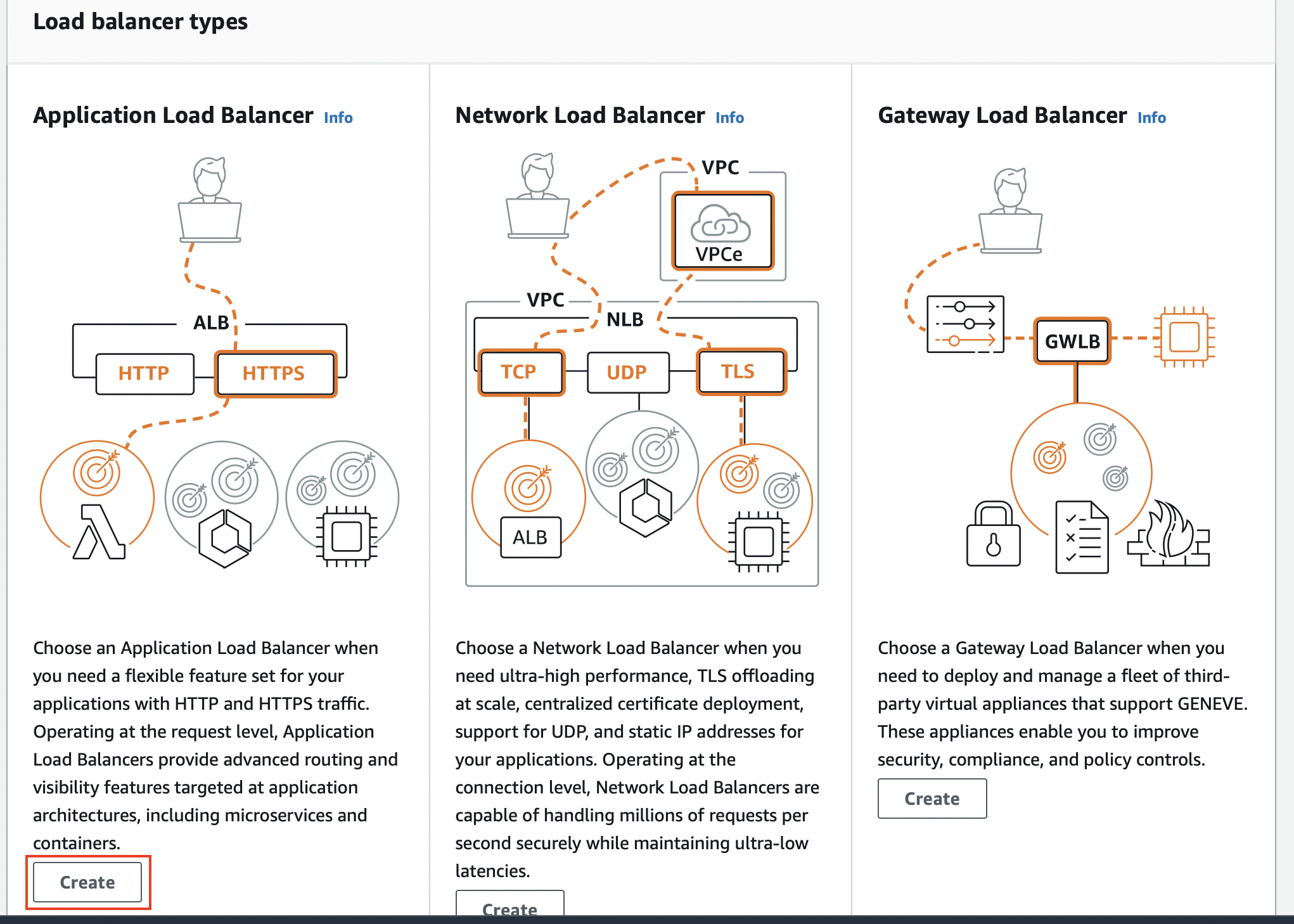 Load balancer types

Application Load Balancer Info

ALB

HTTP

HTTPS

Choose an Application Load Balancer when you need a flexible feature set for your applications with HTTP and HTTPS traffic. Operating at the request level, Application Load Balancers provide advanced routing and visibility features targeted at application architectures, including microservices and containers.

Create

Network Load Balancer Info

VPC

VPCe

VPC

NLB

TCP

UDP

TLS

ALB

Choose a Network Load Balancer when you need ultra-high performance, TLS offloading at scale, centralized certificate deployment, support for UDP, and static IP addresses for your applications. Operating at the connection level, Network Load Balancers are capable of handling millions of requests per second securely while maintaining ultra-low latencies.

Create

Gateway Load Balancer Info

GWLB

Choose a Gateway Load Balancer when you need to deploy and manage a fleet of third-party virtual appliances that support GENEVE. These appliances enable you to improve security, compliance, and policy controls.

Create