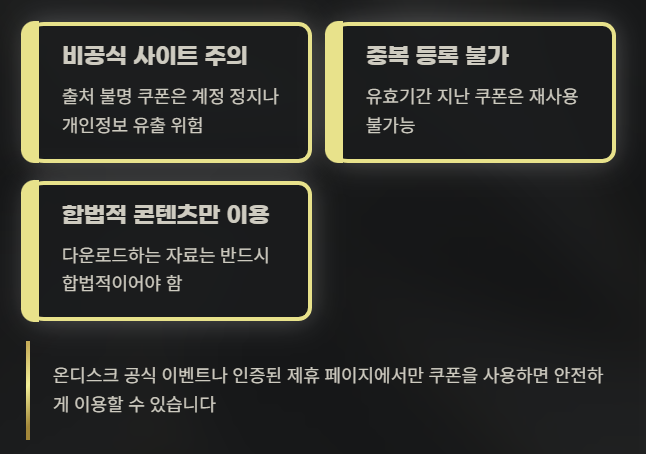 비공식 사이트 주의

출처 불명 쿠폰은 계정 정지나 개인정보 유출 위험

중복 등록 불가

유효기간 지난 쿠폰은 재사용 불가능

합법적 콘텐츠만 이용

다운로드하는 자료는 반드시 합법적이어야 함

온디스크 공식 이벤트나 인증된 제휴 페이지에서만 쿠폰을 사용하면 안전하게 이용할 수 있습니다