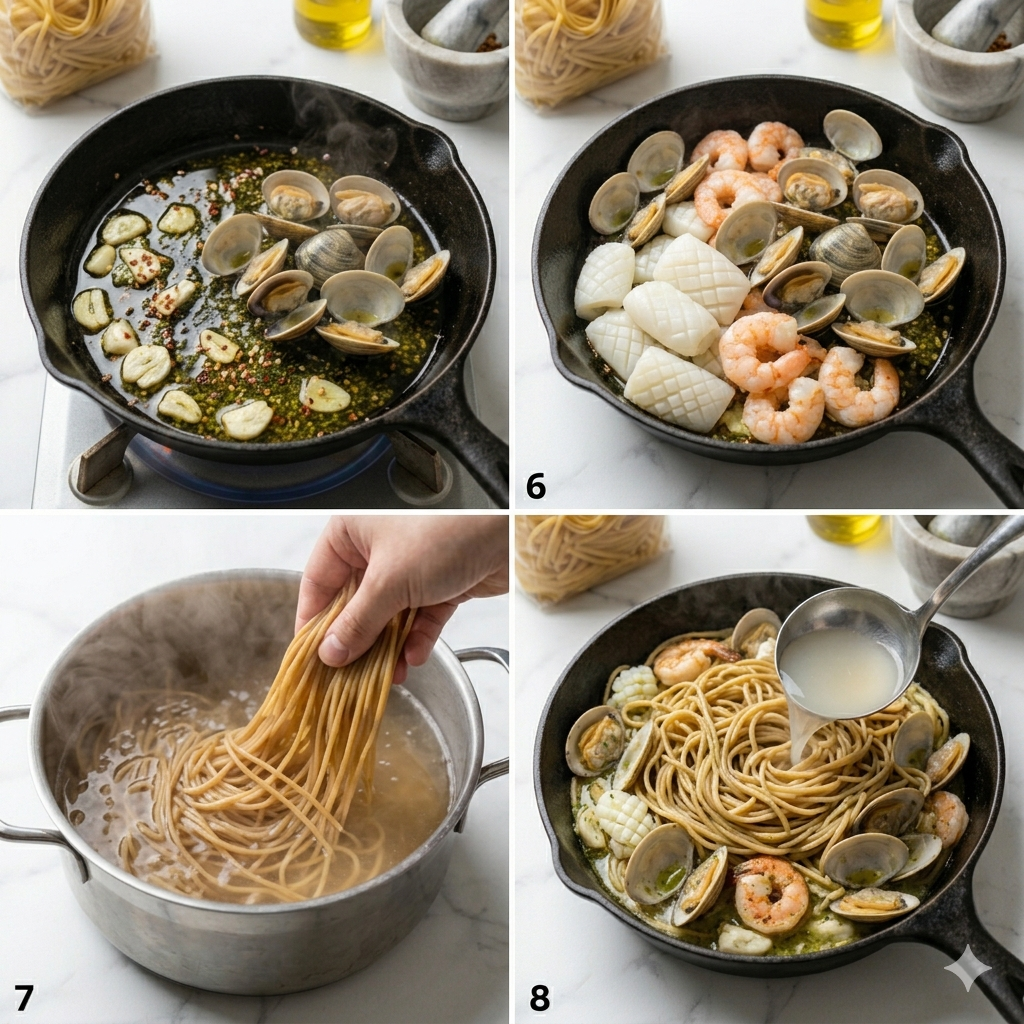 6

7

8