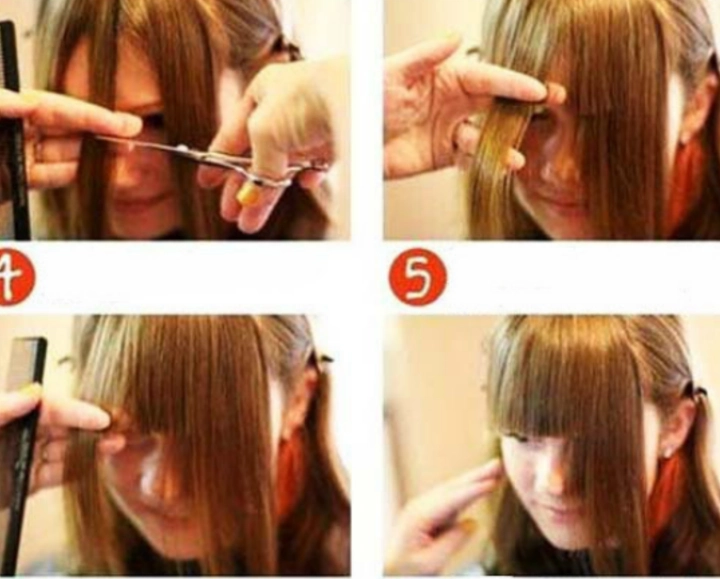 4

5