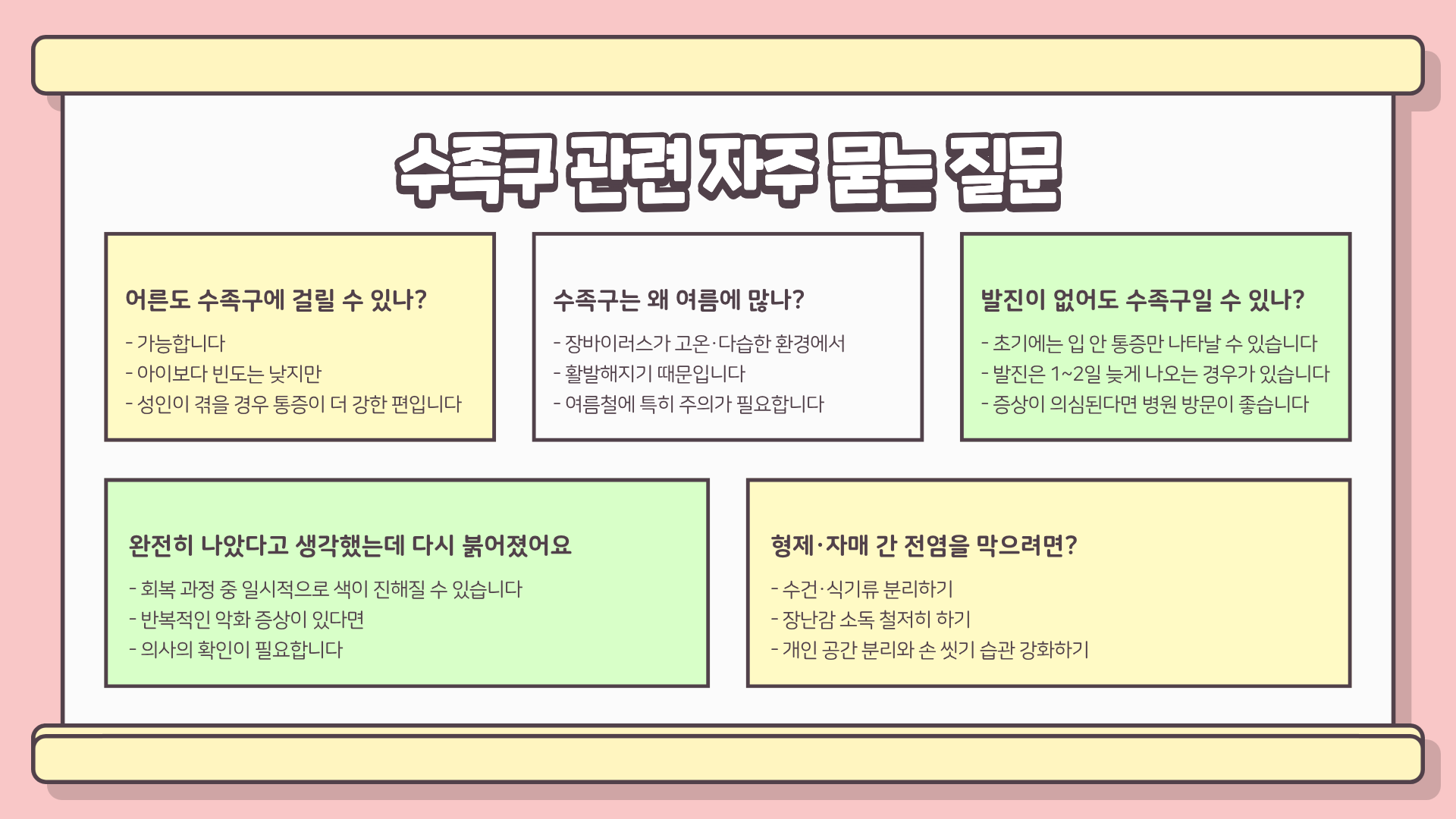 수족구 관련 자주 묻는 질문

어른도 수족구에 걸릴 수 있나?

- 가능합니다
- 아이보다 빈도는 낮지만
- 성인이 겪을 경우 통증이 더 강한 편입니다

수족구는 왜 여름에 많나?

- 장바이러스가 고온·다습한 환경에서
- 활발해지기 때문입니다
- 여름철에 특히 주의가 필요합니다

발진이 없어도 수족구일 수 있나?

- 초기에는 입 안 통증만 나타날 수 있습니다
- 발진은 1~2일 늦게 나오는 경우가 있습니다
- 증상이 의심된다면 병원 방문이 좋습니다

완전히 나았다고 생각했는데 다시 붉어졌어요

- 회복 과정 중 일시적으로 색이 진해질 수 있습니다
- 반복적인 악화 증상이 있다면
- 의사의 확인이 필요합니다

형제·자매 간 전염을 막으려면?

- 수건·식기류 분리하기
- 장난감 소독 철저히 하기
- 개인 공간 분리와 손 씻기 습관 강화하기