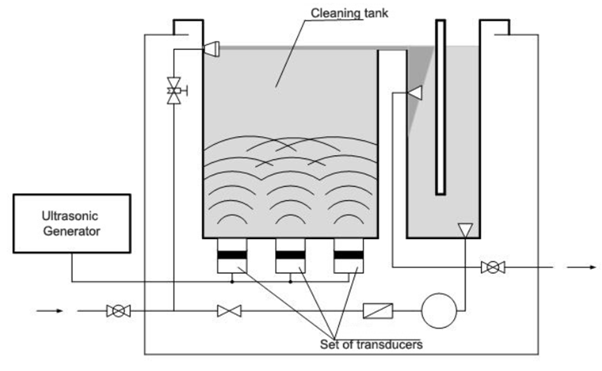 Cleaning tank

Ultrasonic Generator

Set of transducers