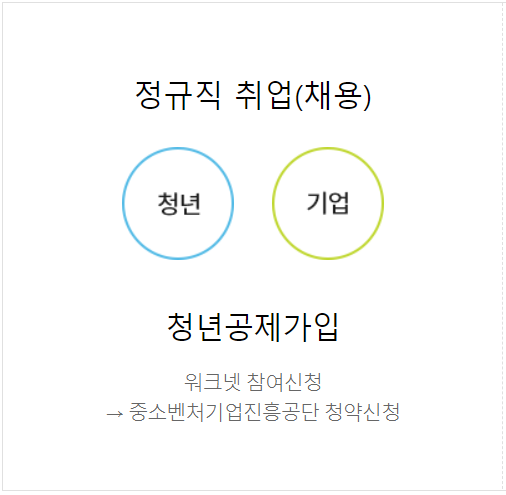 정규직 취업(채용)

청년

기업

청년공제가입

워크넷 참여신청
→ 중소벤처기업진흥공단 청약신청