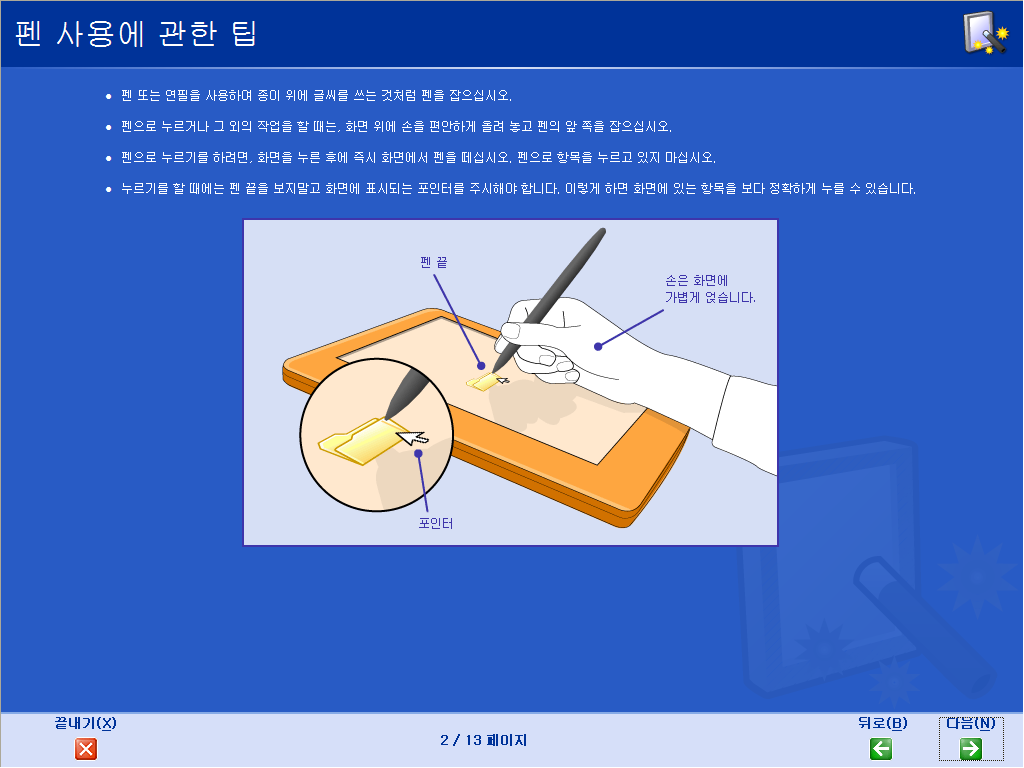 펜 사용에 관한 팁

• 펜 또는 연필을 사용하여 종이 위에 글씨를 쓰는 것처럼 펜을 잡으십시오.

• 펜으로 누르거나 그 외의 작업을 할 때는, 화면 위에 손을 편안하게 올려 놓고 펜의 앞 쪽을 잡으십시오.

• 펜으로 누르기를 하려면, 화면을 누른 후에 즉시 화면에서 펜을 떼십시오. 펜으로 항목을 누르고 있지 마십시오.

• 누르기를 할 때에는 펜 끝을 보지말고 화면에 표시되는 포인터를 주시해야 합니다. 이렇게 하면 화면에 있는 항목을 보다 정확하게 누를 수 있습니다.

펜 끝

손은 화면에 가볍게 얹습니다.

포인터

끝내기(X)

2 / 13 페이지

뒤로(B)

다음(N)