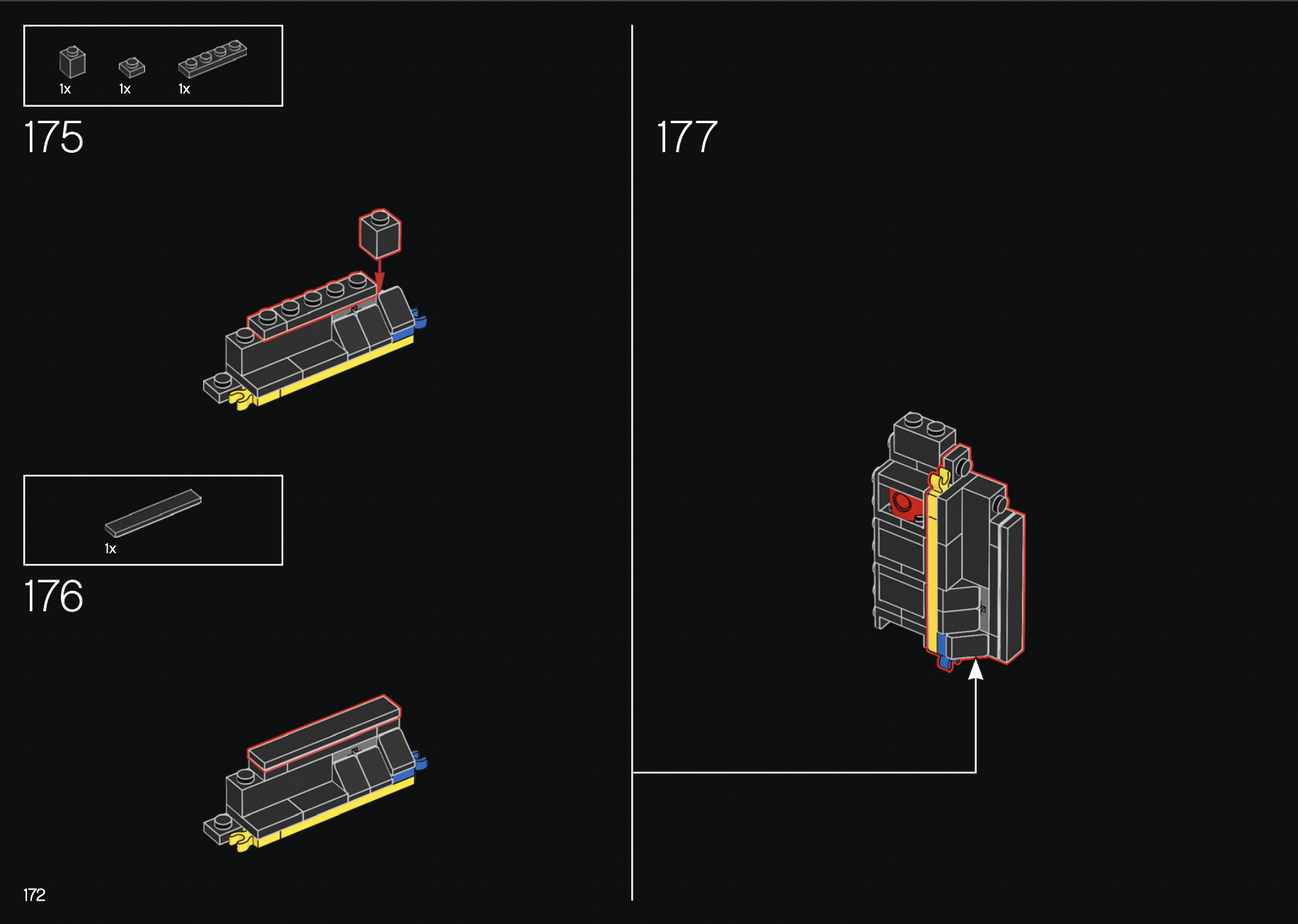 1x
1x
1x

175

1x

176

177

172