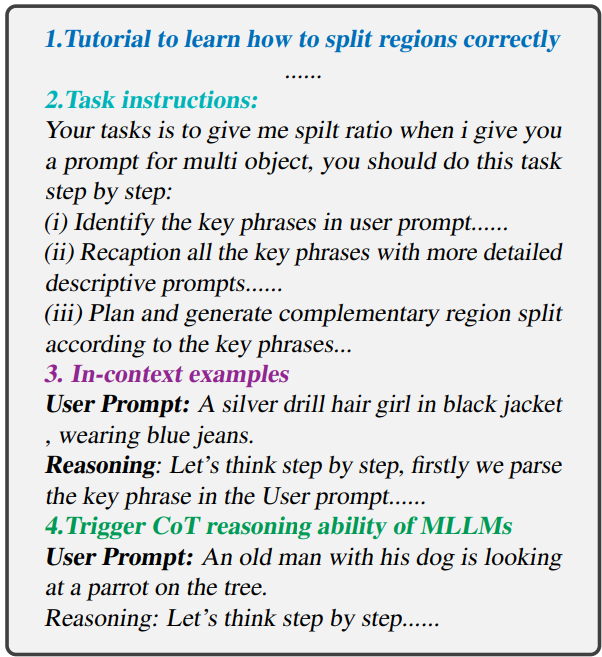 1.Tutorial to learn how to split regions correctly

......

2.Task instructions:

Your tasks is to give me spilt ratio when i give you a prompt for multi object, you should do this task step by step:

(i) Identify the key phrases in user prompt......

(ii) Recaption all the key phrases with more detailed descriptive prompts......

(iii) Plan and generate complementary region split according to the key phrases...

3. In-context examples

User Prompt: A silver drill hair girl in black jacket , wearing blue jeans.

Reasoning: Let's think step by step, firstly we parse the key phrase in the User prompt......

4.Trigger CoT reasoning ability of MLLMs

User Prompt: An old man with his dog is looking at a parrot on the tree.

Reasoning: Let's think step by step......